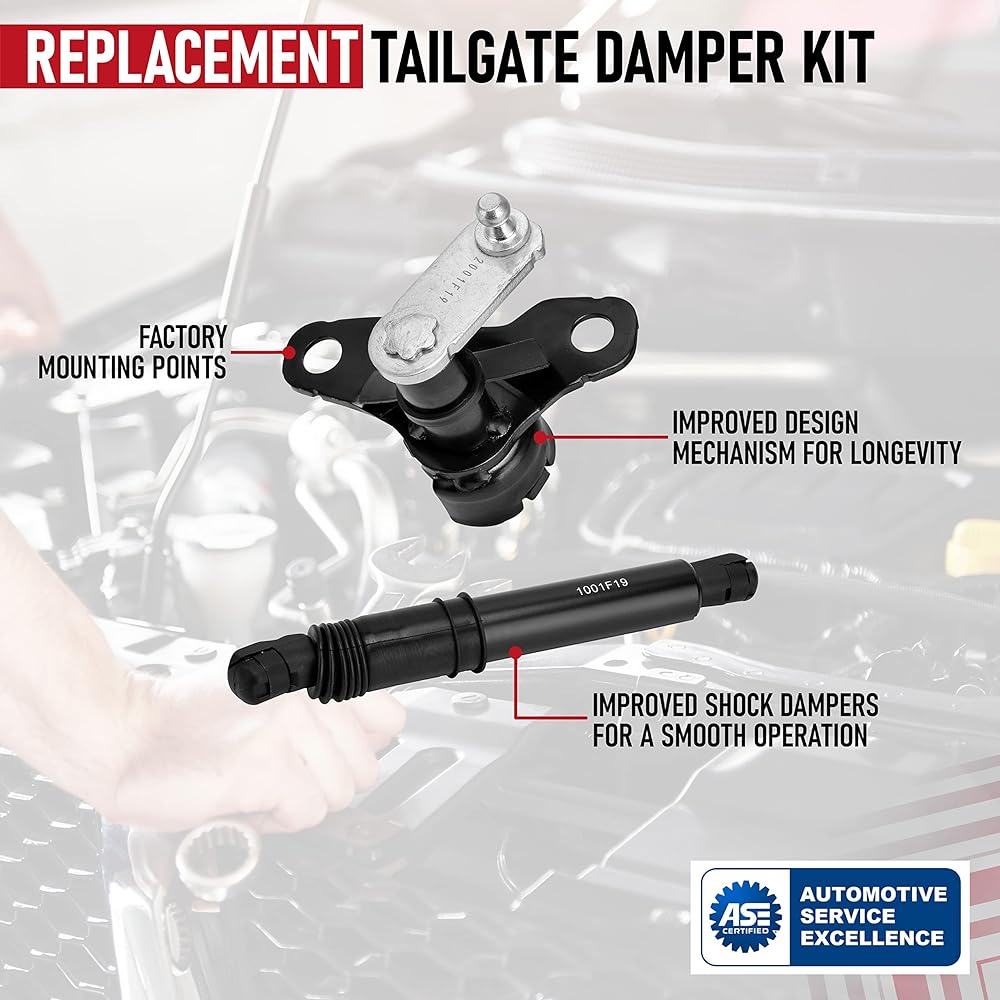 REPLACEMENT TAILGATE DAMPER KIT

FACTORY MOUNTING POINTS

2001F19

IMPROVED DESIGN MECHANISM FOR LONGEVITY

1001F19

IMPROVED SHOCK DAMPERS FOR A SMOOTH OPERATION

ASE CERTIFIED

AUTOMOTIVE SERVICE EXCELLENCE