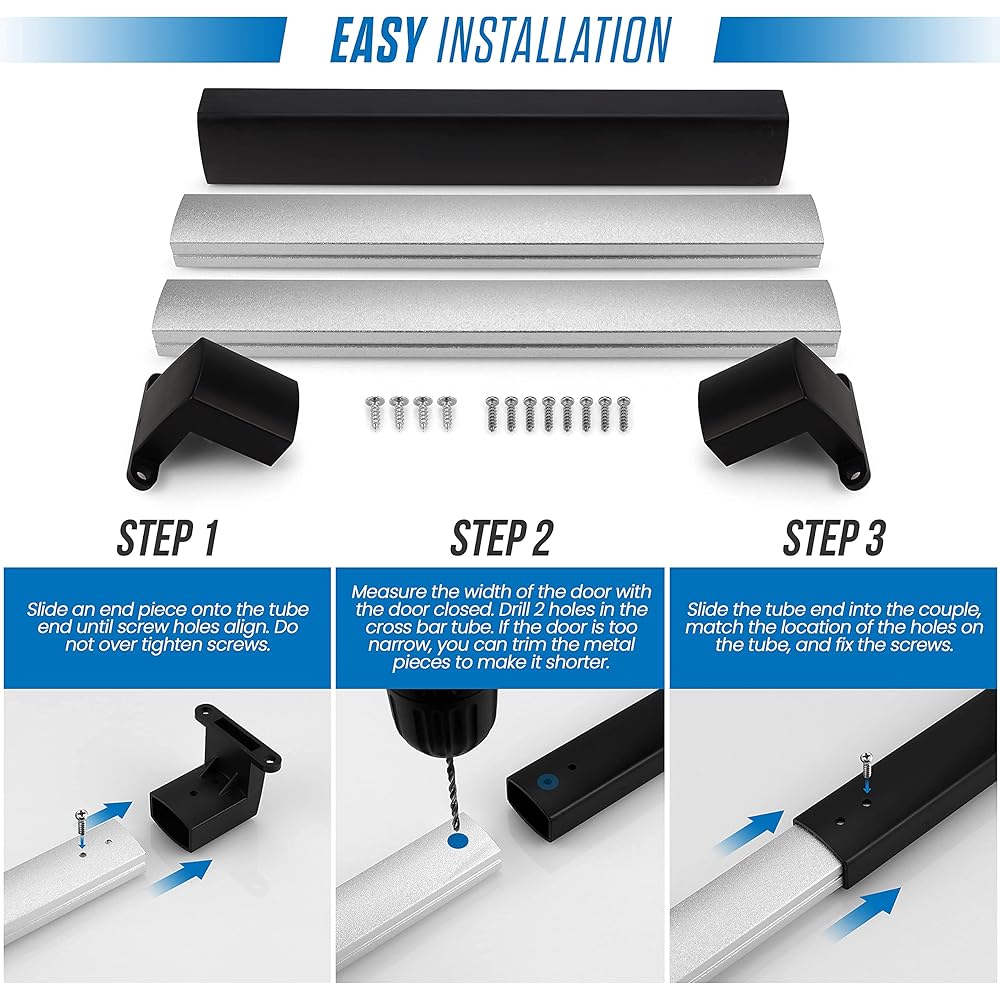 EASY INSTALLATION

STEP 1

Slide an end piece onto the tube end until screw holes align. Do not over tighten screws.

STEP 2

Measure the width of the door with the door closed. Drill 2 holes in the cross bar tube. If the door is too narrow, you can trim the metal pieces to make it shorter.

STEP 3

Slide the tube end into the couple, match the location of the holes on the tube, and fix the screws.