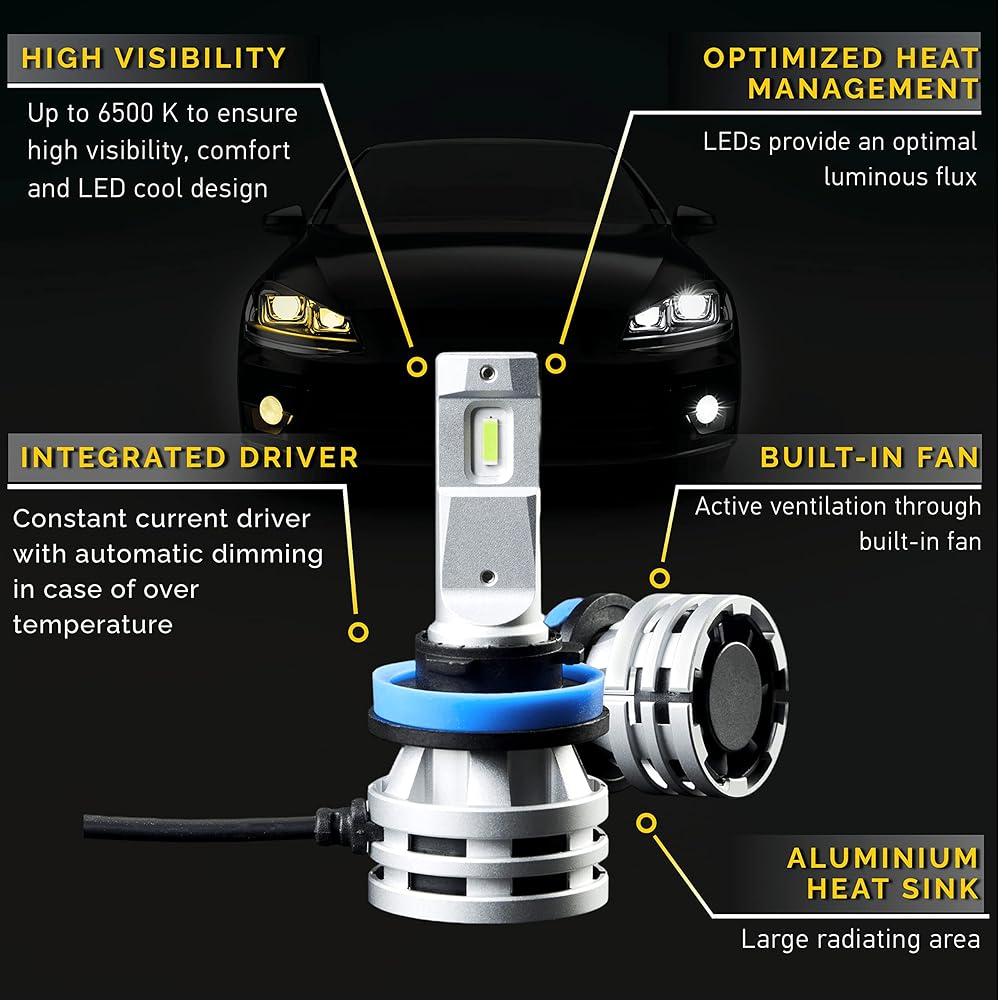 HIGH VISIBILITY

Up to 6500 K to ensure high visibility, comfort and LED cool design

OPTIMIZED HEAT MANAGEMENT

LEDs provide an optimal luminous flux

INTEGRATED DRIVER

Constant current driver with automatic dimming in case of over temperature

BUILT-IN FAN

Active ventilation through built-in fan

ALUMINIUM HEAT SINK

Large radiating area