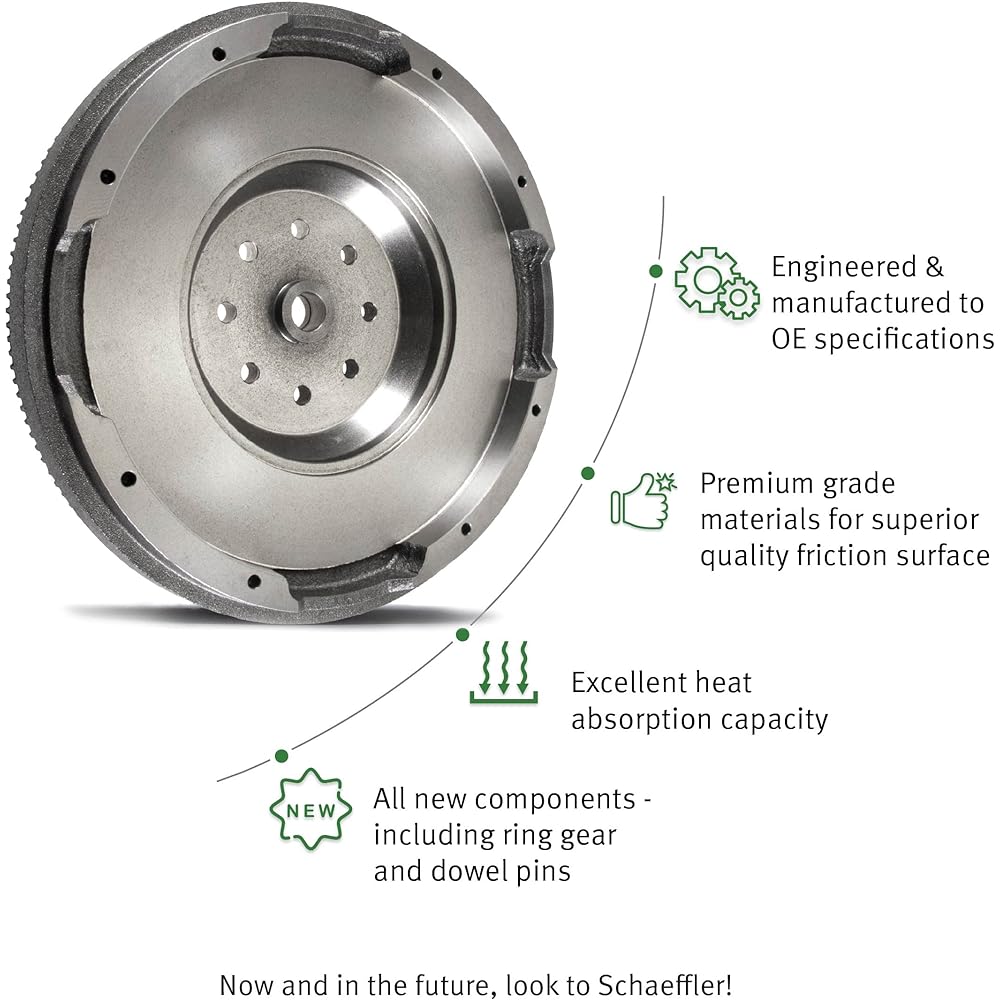 Engineered & manufactured to OE specifications

Premium grade materials for superior quality friction surface

Excellent heat absorption capacity

NEW

All new components - including ring gear and dowel pins

Now and in the future, look to Schaeffler!