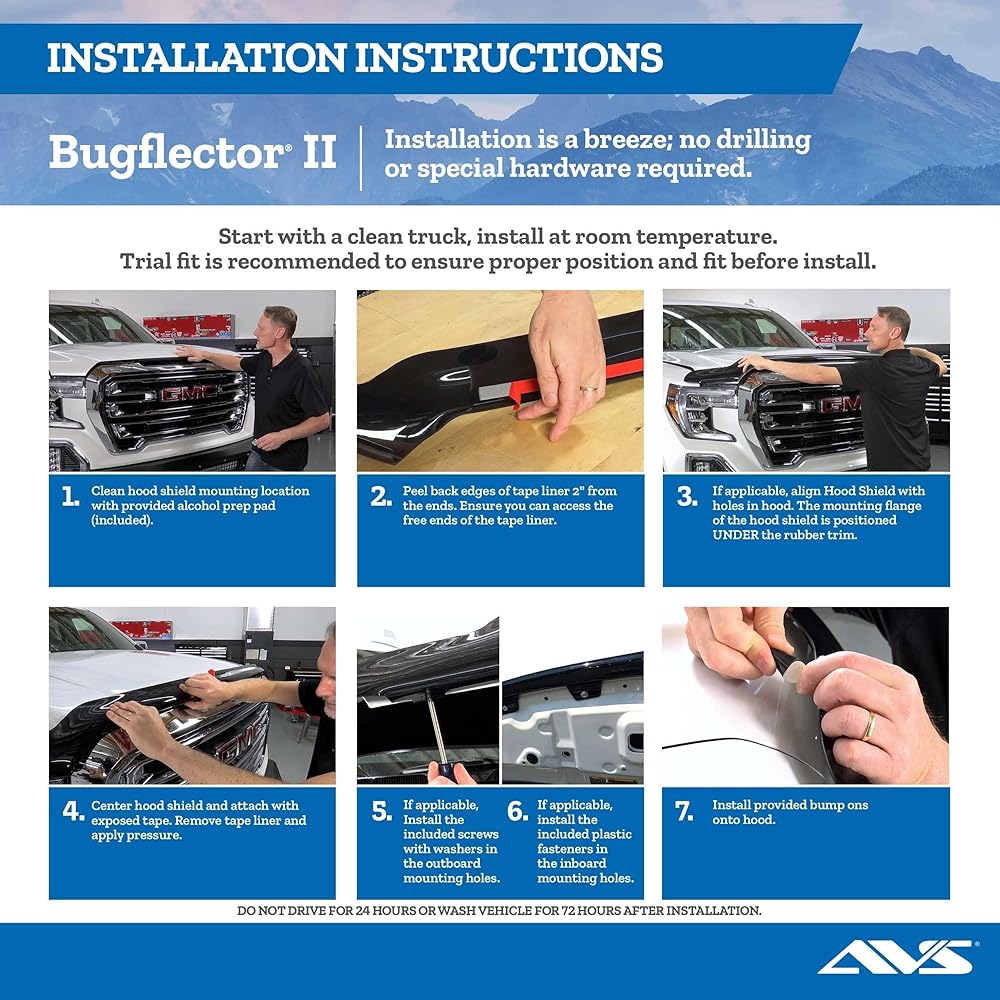 INSTALLATION INSTRUCTIONS

Bugflector® II

Installation is a breeze; no drilling or special hardware required.

Start with a clean truck, install at room temperature.
Trial fit is recommended to ensure proper position and fit before install.

GMC

1. Clean hood shield mounting location with provided alcohol prep pad (included).

2. Peel back edges of tape liner 2" from the ends. Ensure you can access the free ends of the tape liner.

GMC

3. If applicable, align Hood Shield with holes in hood. The mounting flange of the hood shield is positioned UNDER the rubber trim.

GMC

4. Center hood shield and attach with exposed tape. Remove tape liner and apply pressure.

5. If applicable, Install the included screws with washers in the outboard mounting holes.

6. If applicable, install the included plastic fasteners in the inboard mounting holes.

7. Install provided bump ons onto hood.

DO NOT DRIVE FOR 24 HOURS OR WASH VEHICLE FOR 72 HOURS AFTER INSTALLATION.

AVS