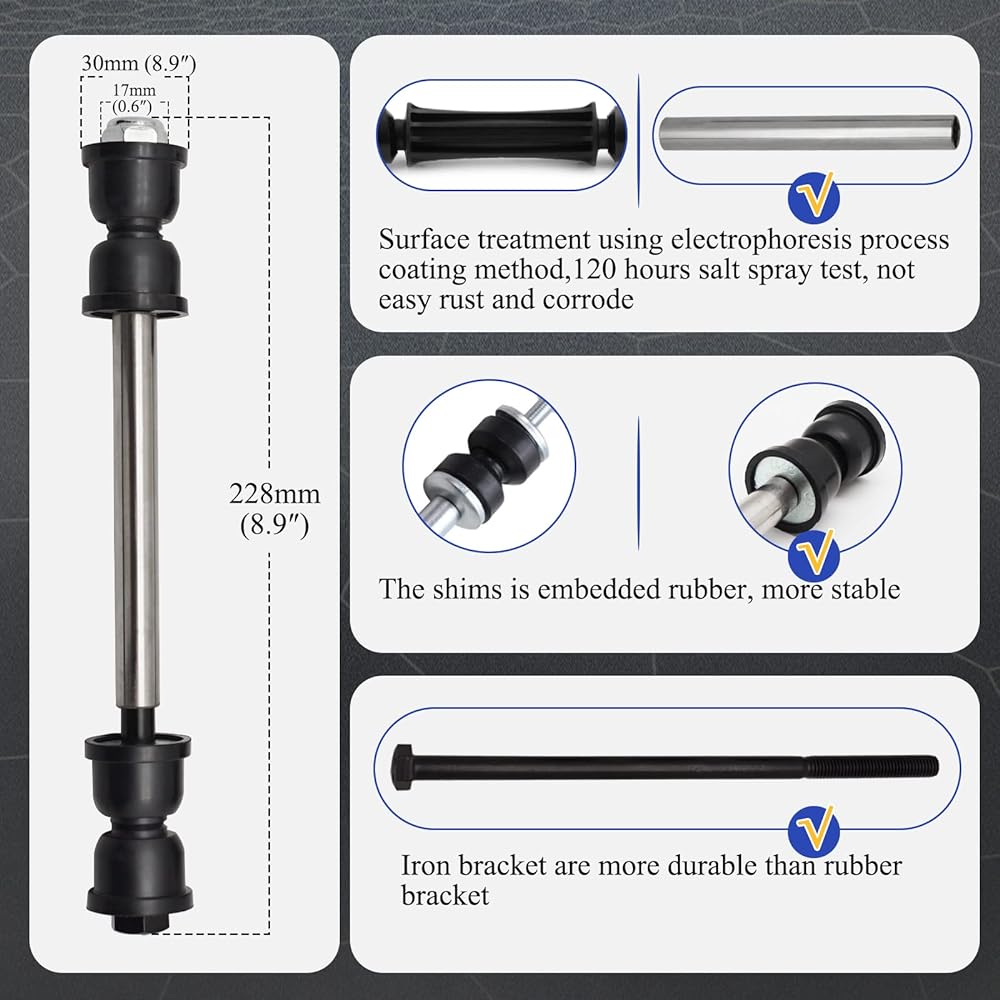 30mm (8.9″)
17mm
(0.6″)

228mm
(8.9″)

Surface treatment using electrophoresis process coating method,120 hours salt spray test, not easy rust and corrode

The shims is embedded rubber, more stable

Iron bracket are more durable than rubber bracket