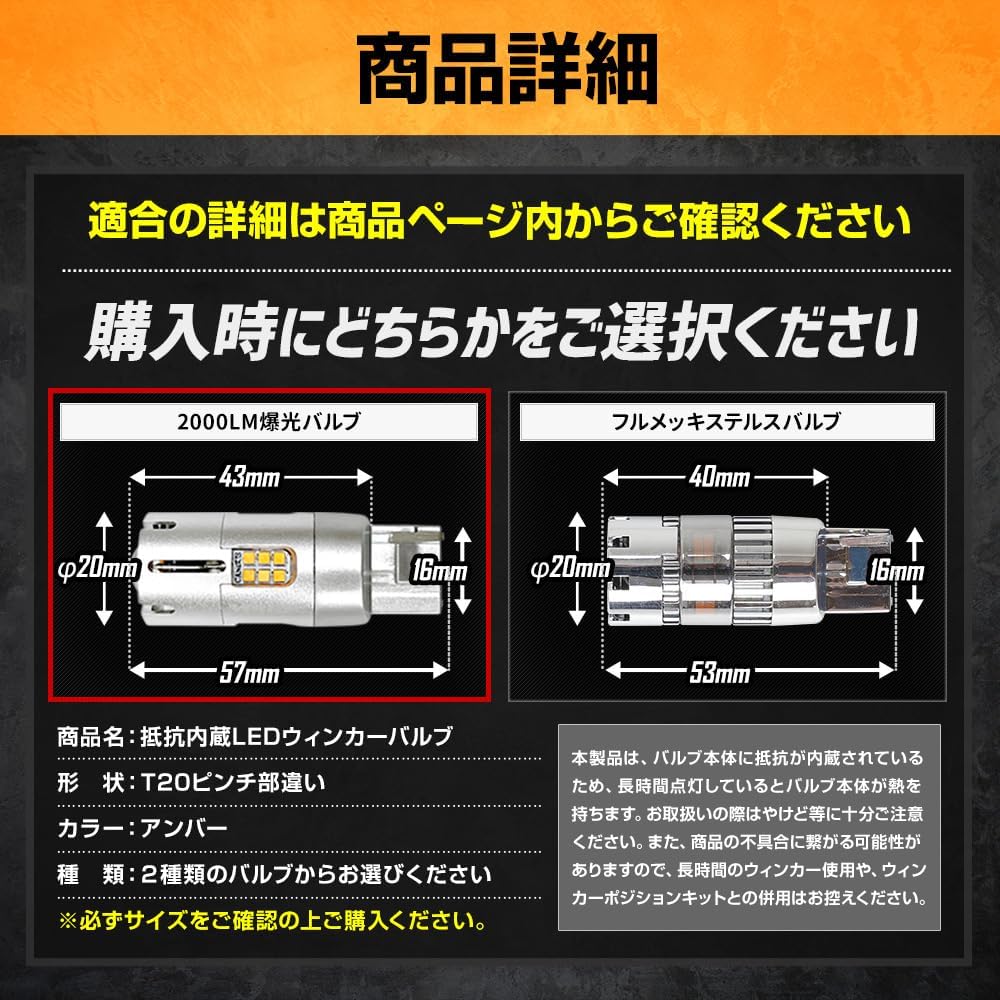 商品詳細

適合の詳細は商品ページ内からご確認ください

購入時にどちらかをご選択ください

2000LM爆光バルブ

43mm

φ20mm

16mm

57mm

フルメッキステルスバルブ

40mm

φ20mm

16mm

53mm

商品名：抵抗内蔵LEDウィンカーバルブ

形　状：T20ピンチ部違い

カラー：アンバー

種　類：2種類のバルブからお選びください

※必ずサイズをご確認の上ご購入ください。

本製品は、バルブ本体に抵抗が内蔵されているため、長時間点灯しているとバルブ本体が熱を持ちます。お取扱いの際はやけど等に十分ご注意ください。また、商品の不具合に繋がる可能性がありますので、長時間のウィンカー使用や、ウィンカーポジションキットとの併用はお控えください。