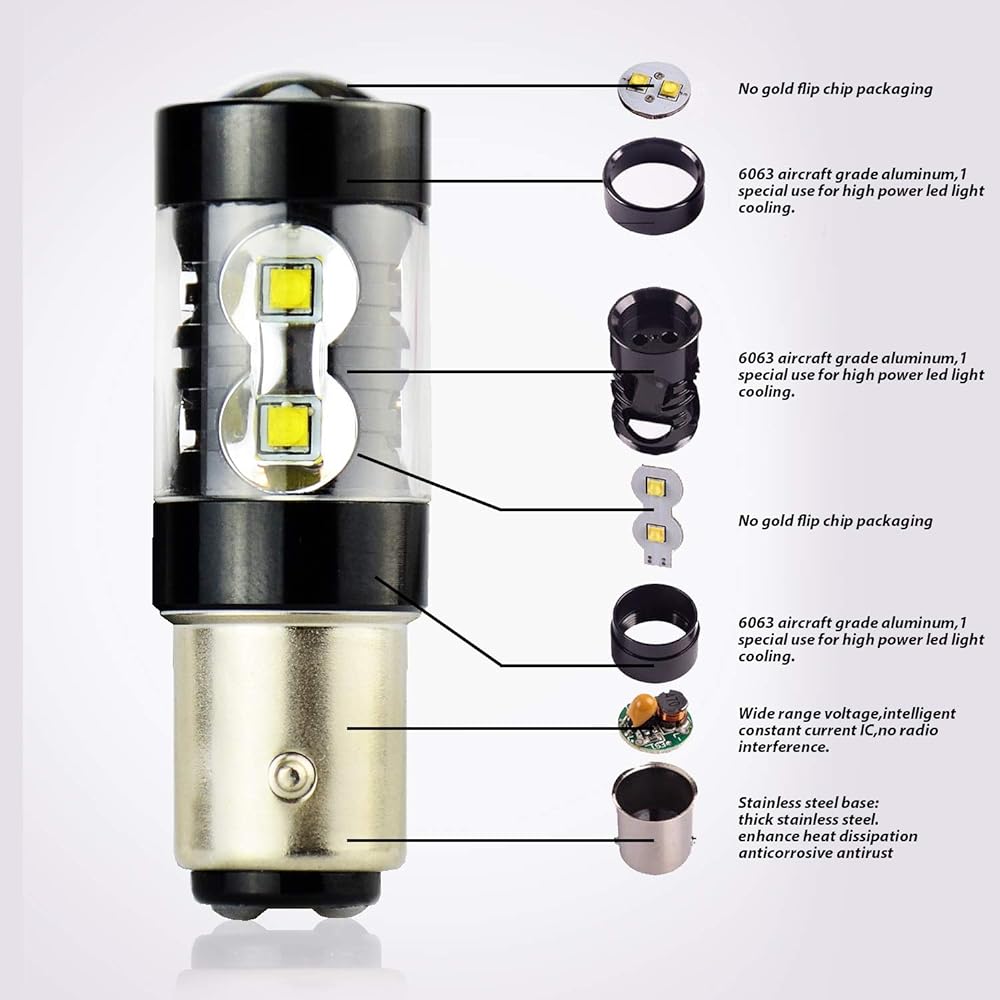 No gold flip chip packaging

6063 aircraft grade aluminum,1 special use for high power led light cooling.

6063 aircraft grade aluminum,1 special use for high power led light cooling.

No gold flip chip packaging

6063 aircraft grade aluminum,1 special use for high power led light cooling.

Wide range voltage,intelligent constant current IC,no radio interference.

Stainless steel base:
thick stainless steel.
enhance heat dissipation
anticorrosive antirust