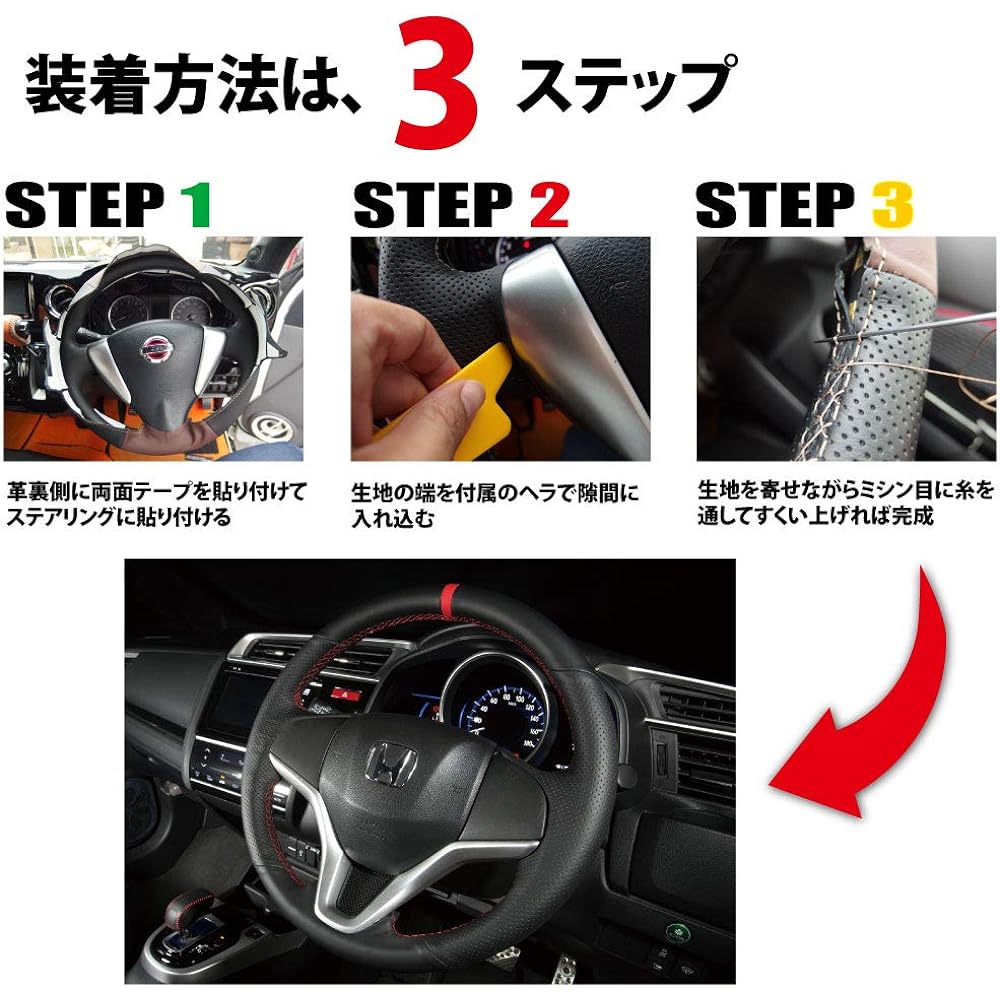 装着方法は、3 ステップ

STEP 1

革裏側に両面テープを貼り付けてステアリングに貼り付ける

STEP 2

生地の端を付属のヘラで隙間に入れ込む

STEP 3

生地を寄せながらミシン目に糸を通してすくい上げれば完成