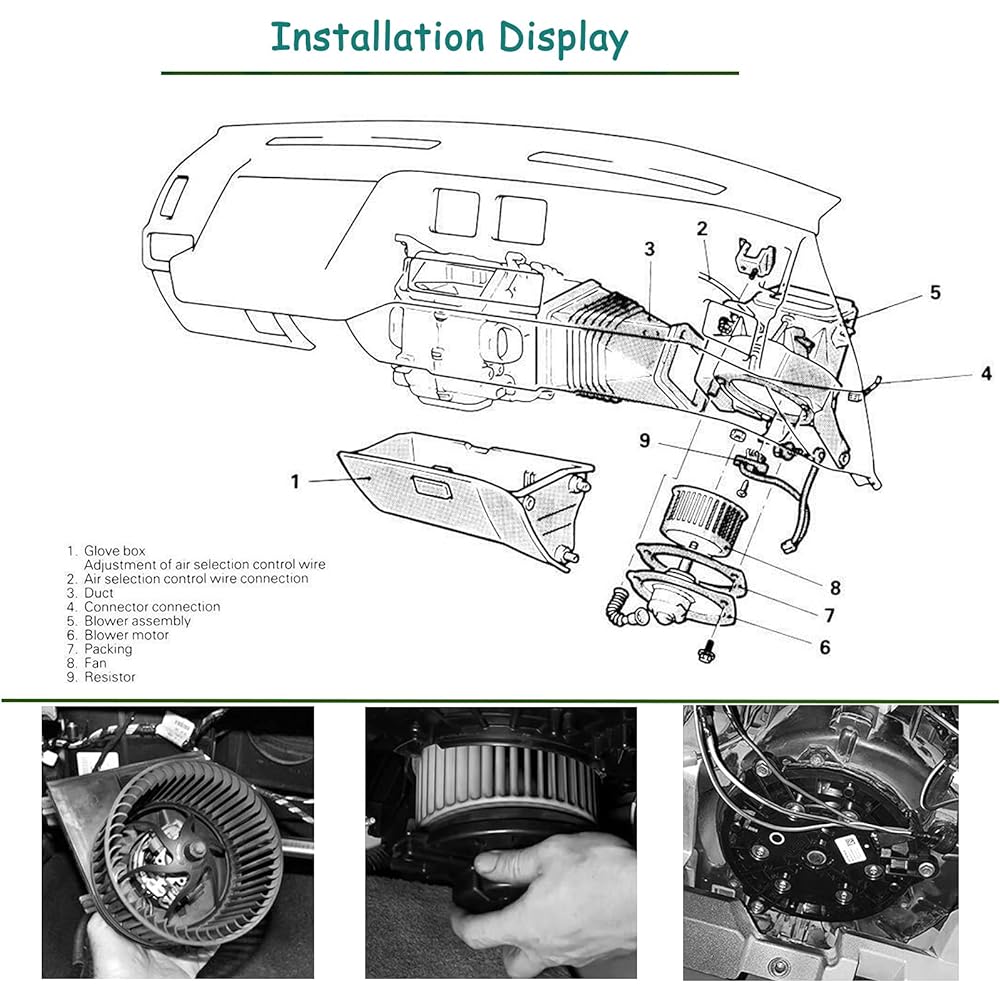 Installation Display

2
3
5
4
9
1
8
7
6

1. Glove box
Adjustment of air selection control wire
2. Air selection control wire connection
3. Duct
4. Connector connection
5. Blower assembly
6. Blower motor
7. Packing
8. Fan
9. Resistor