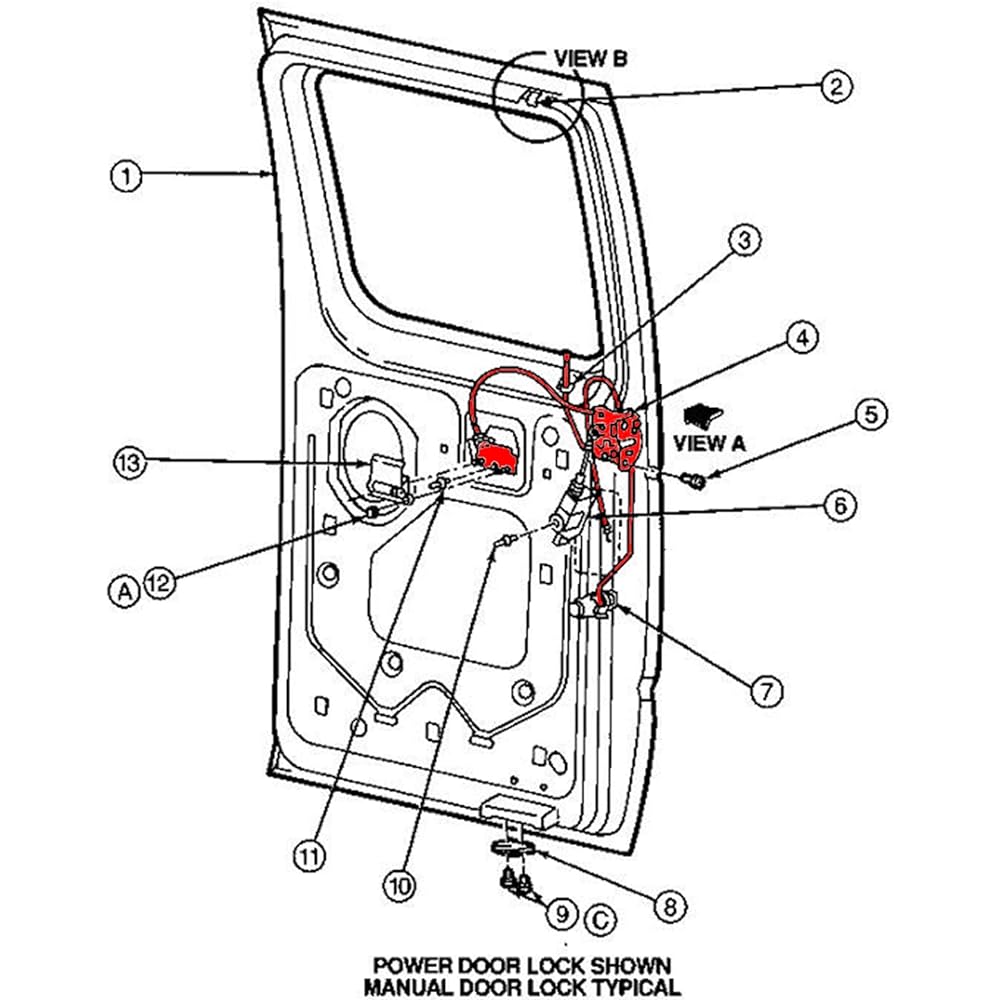 VIEW B

2

1

3

4

5

VIEW A

13

6

A 12

7

11

10

8

9 C

POWER DOOR LOCK SHOWN
MANUAL DOOR LOCK TYPICAL