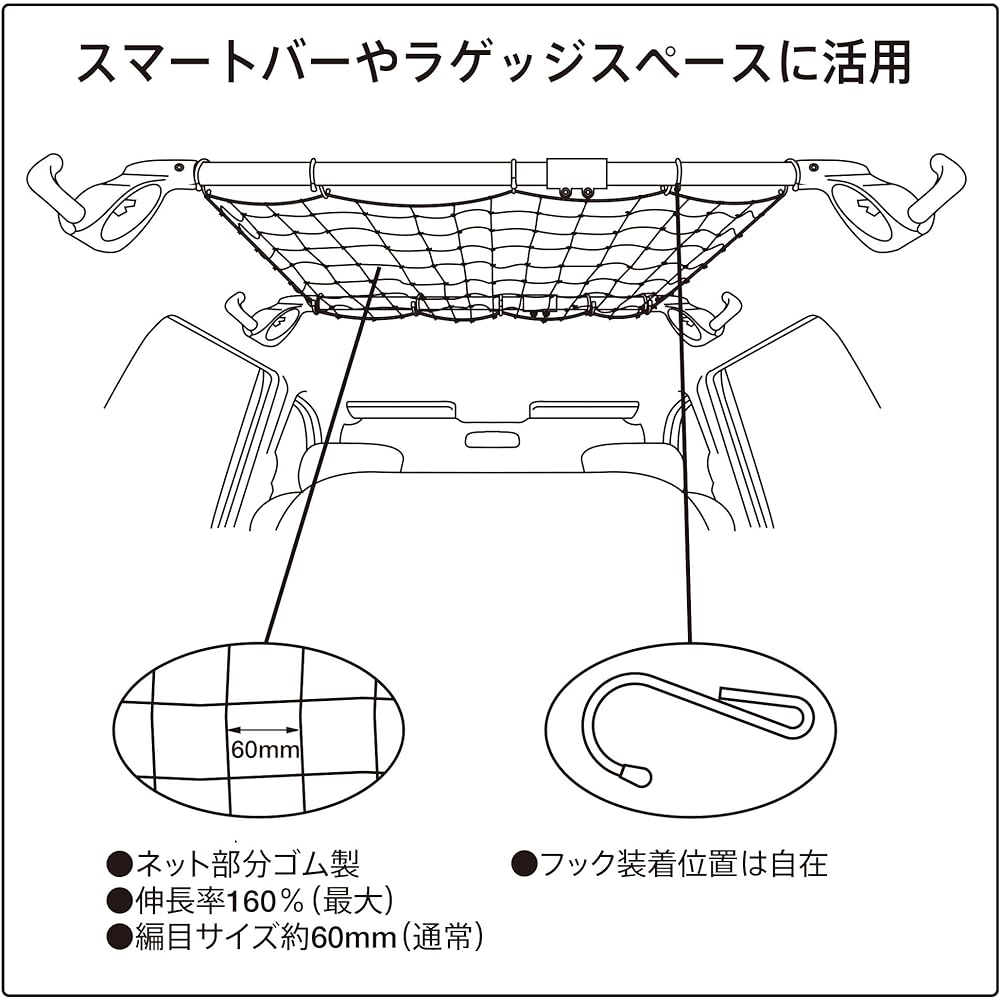 スマートバーやラゲッジスペースに活用

60mm

●ネット部分ゴム製
●伸長率160％（最大）
●編目サイズ約60mm（通常）

●フック装着位置は自在