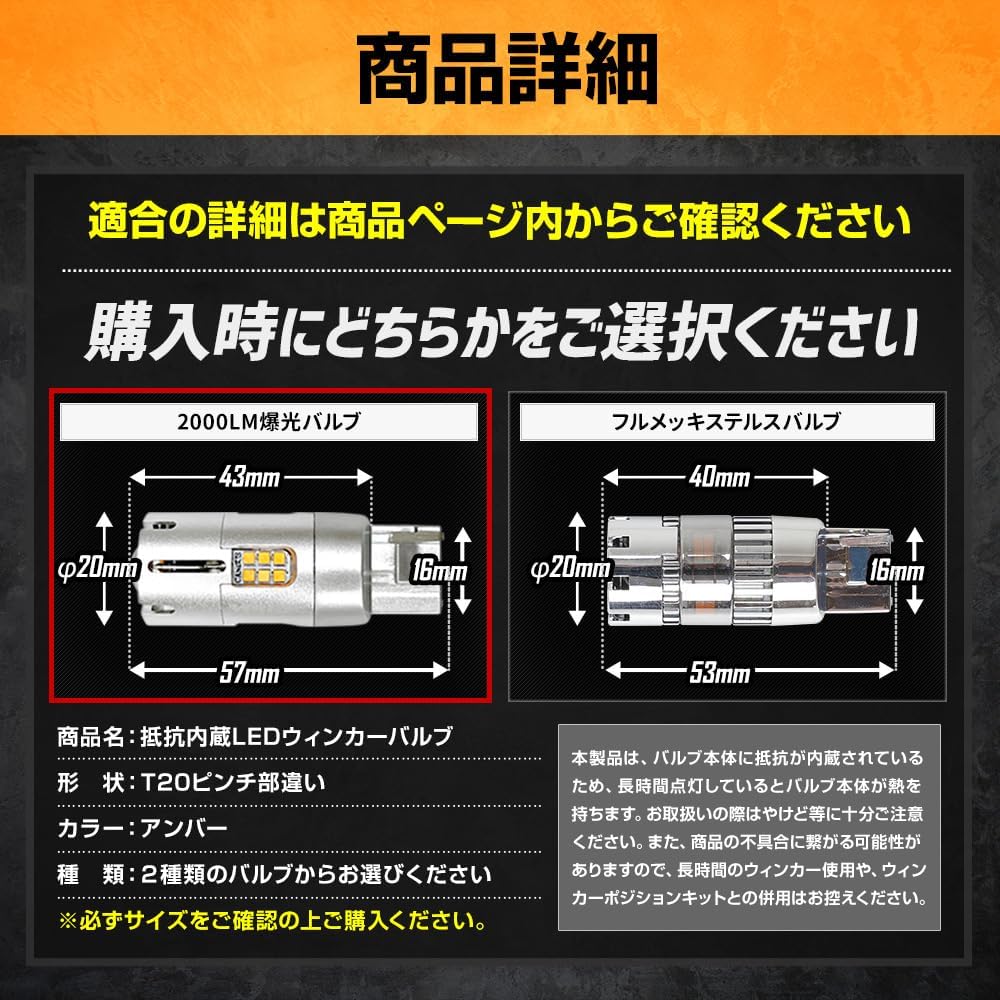 商品詳細

適合の詳細は商品ページ内からご確認ください

購入時にどちらかをご選択ください

2000LM爆光バルブ

43mm

φ20mm

16mm

57mm

フルメッキステルスバルブ

40mm

φ20mm

16mm

53mm

商品名：抵抗内蔵LEDウィンカーバルブ

形　状：T20ピンチ部違い

カラー：アンバー

種　類：2種類のバルブからお選びください

※必ずサイズをご確認の上ご購入ください。

本製品は、バルブ本体に抵抗が内蔵されているため、長時間点灯しているとバルブ本体が熱を持ちます。お取扱いの際はやけど等に十分ご注意ください。また、商品の不具合に繋がる可能性がありますので、長時間のウィンカー使用や、ウィンカーポジションキットとの併用はお控えください。