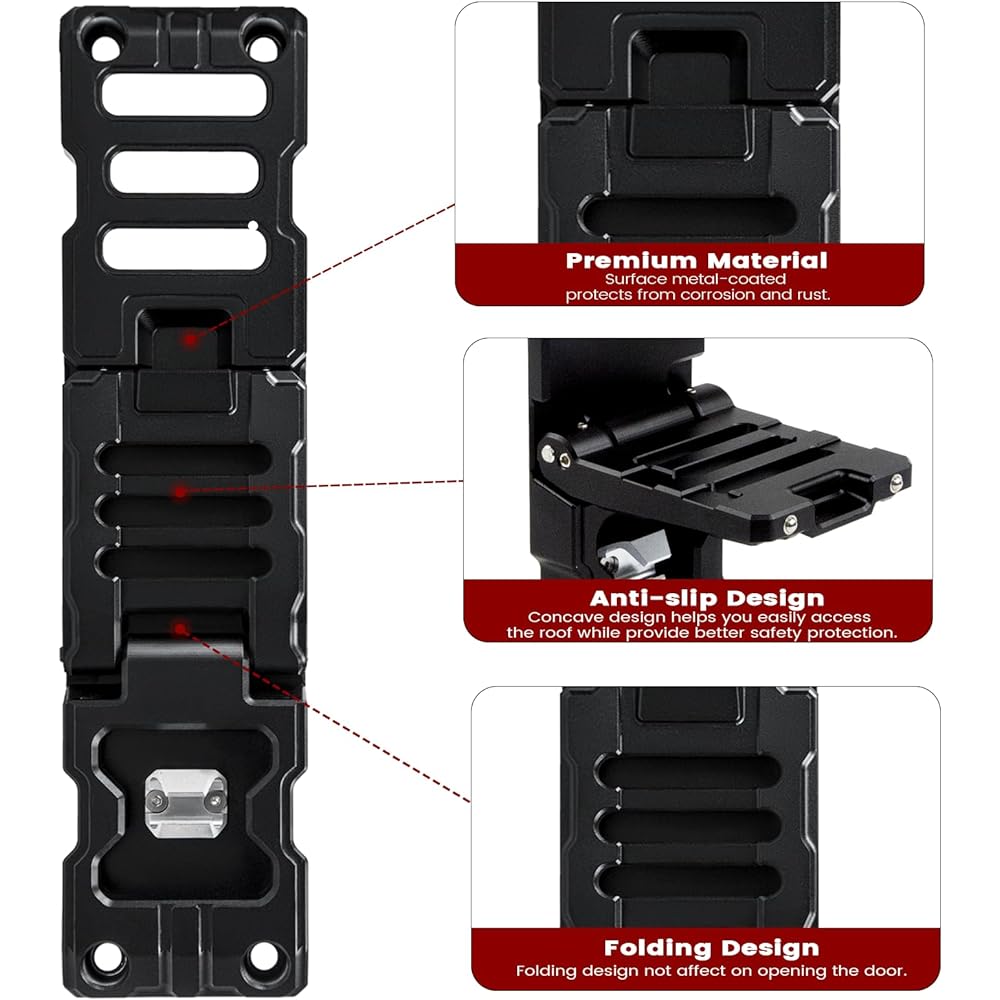 Premium Material
Surface metal-coated protects from corrosion and rust.

Anti-slip Design
Concave design helps you easily access the roof while provide better safety protection.

Folding Design
Folding design not affect on opening the door.