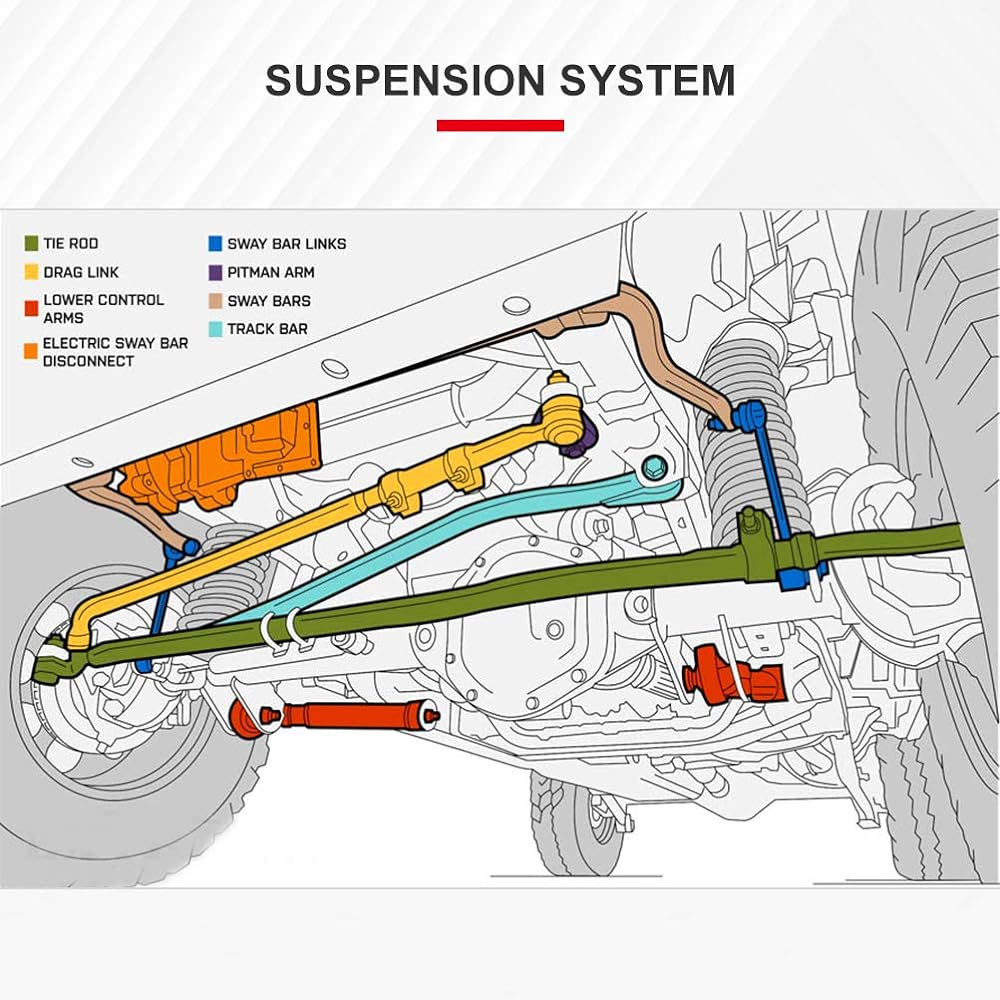 SUSPENSION SYSTEM

TIE ROD
DRAG LINK
LOWER CONTROL ARMS
ELECTRIC SWAY BAR DISCONNECT

SWAY BAR LINKS
PITMAN ARM
SWAY BARS
TRACK BAR