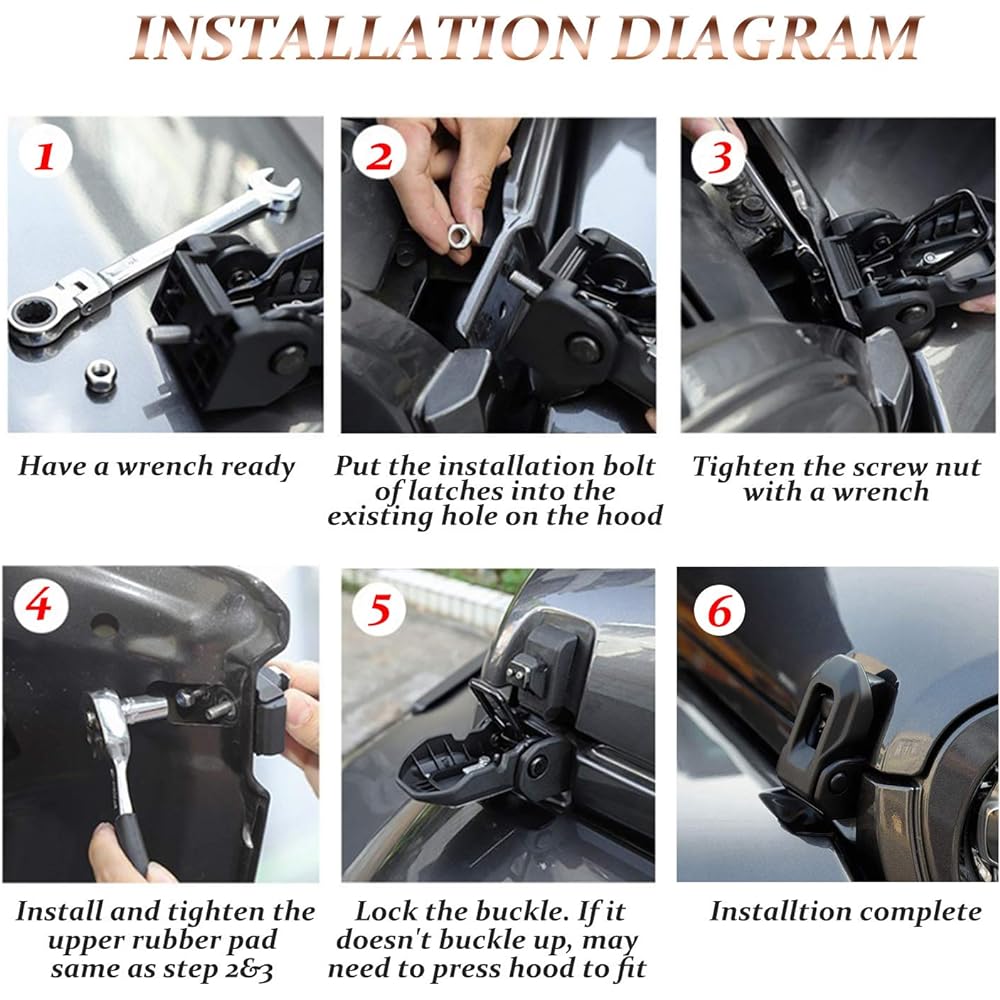 INSTALLATION DIAGRAM

1

Have a wrench ready

2

Put the installation bolt of latches into the existing hole on the hood

3

Tighten the screw nut with a wrench

4

Install and tighten the upper rubber pad same as step 2&3

5

Lock the buckle. If it doesn't buckle up, may need to press hood to fit

6

Installtion complete