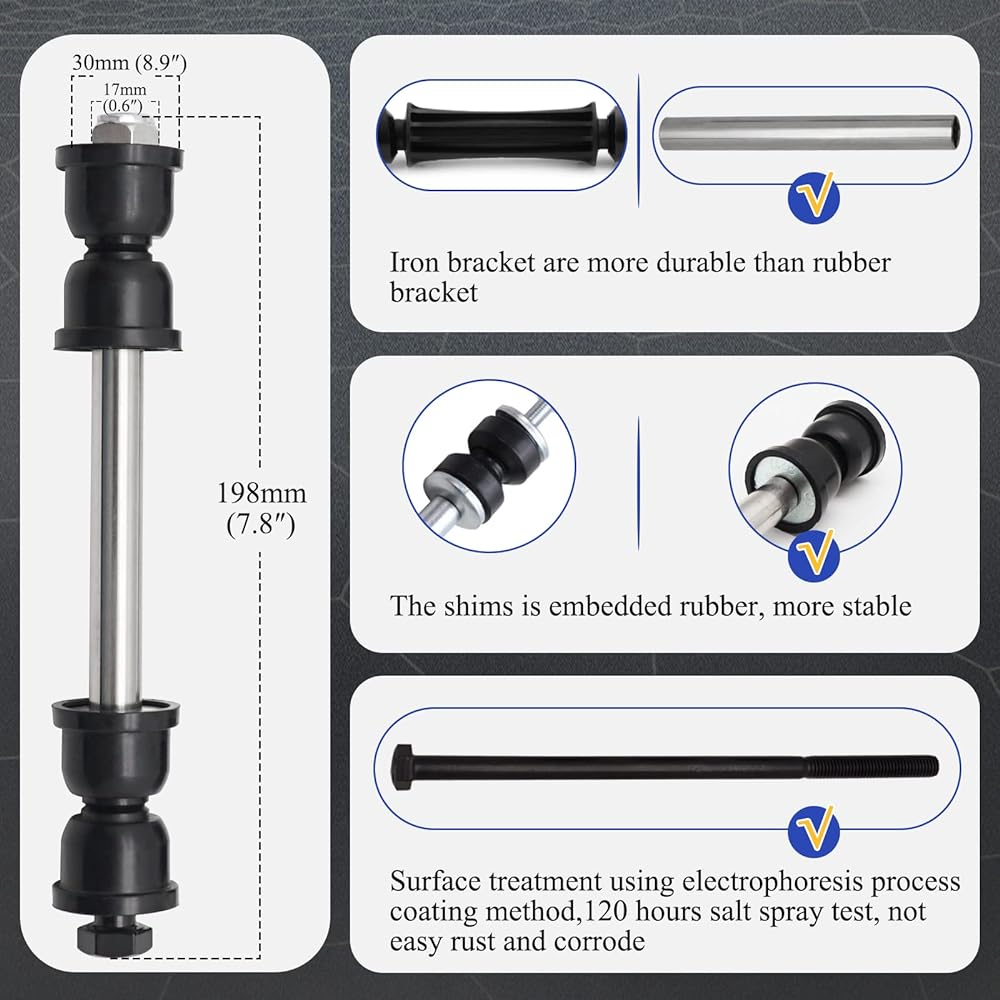 30mm (8.9″)
17mm
(0.6″)

198mm
(7.8″)

Iron bracket are more durable than rubber bracket

The shims is embedded rubber, more stable

Surface treatment using electrophoresis process coating method,120 hours salt spray test, not easy rust and corrode