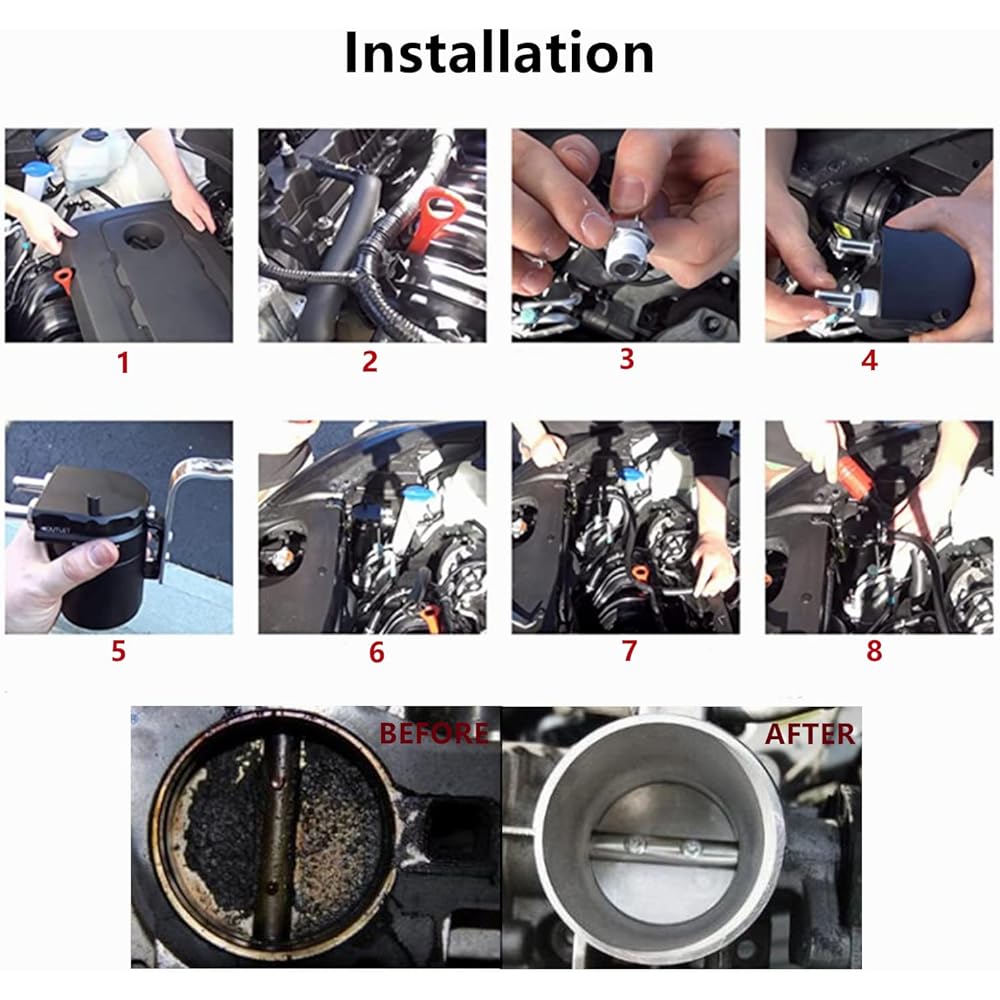 Installation

1

2

3

4

OUTLET

5

6

7

8

BEFORE

AFTER