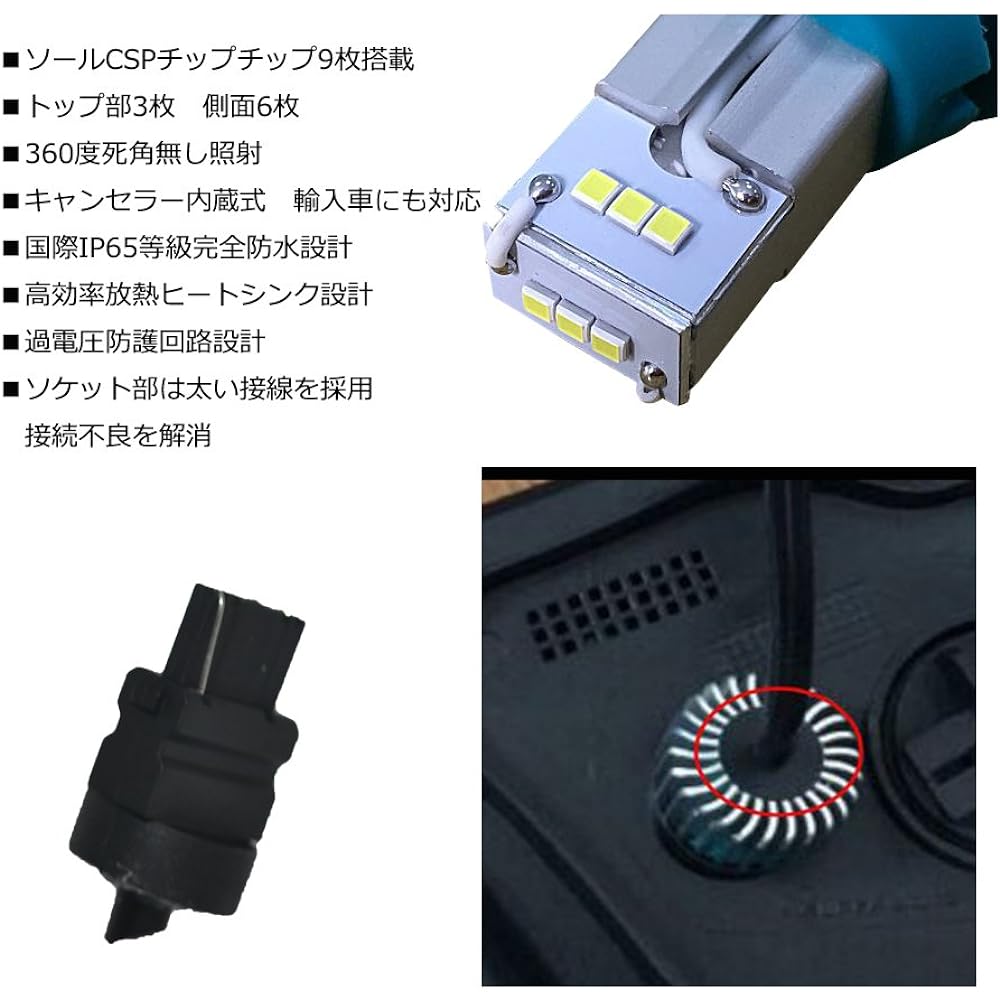 ■ソールCSPチップチップ9枚搭載
■トップ部3枚　側面6枚
■360度死角無し照射
■キャンセラー内蔵式　輸入車にも対応
■国際IP65等級完全防水設計
■高効率放熱ヒートシンク設計
■過電圧防護回路設計
■ソケット部は太い接線を採用
接続不良を解消