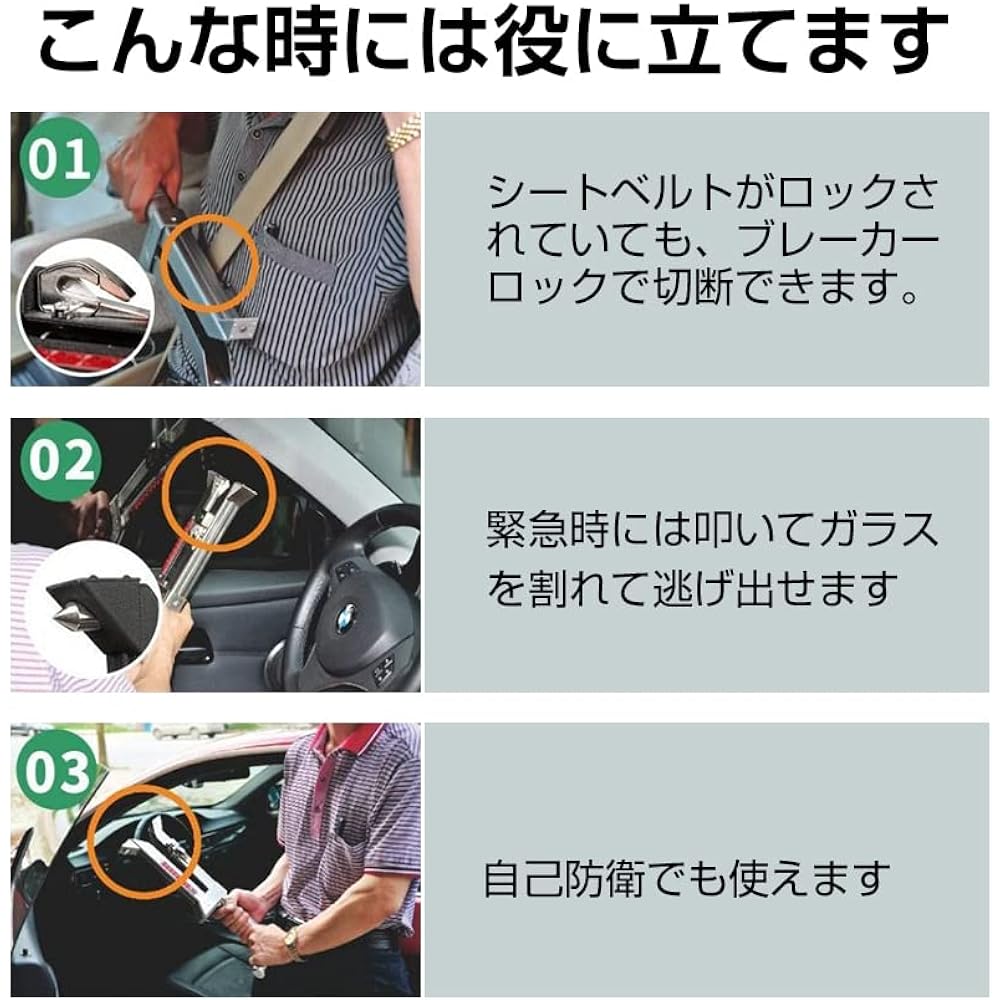 こんな時には役に立てます

01

シートベルトがロックされていても、ブレーカーロックで切断できます。

02

緊急時には叩いてガラスを割れて逃げ出せます

03

自己防衛でも使えます