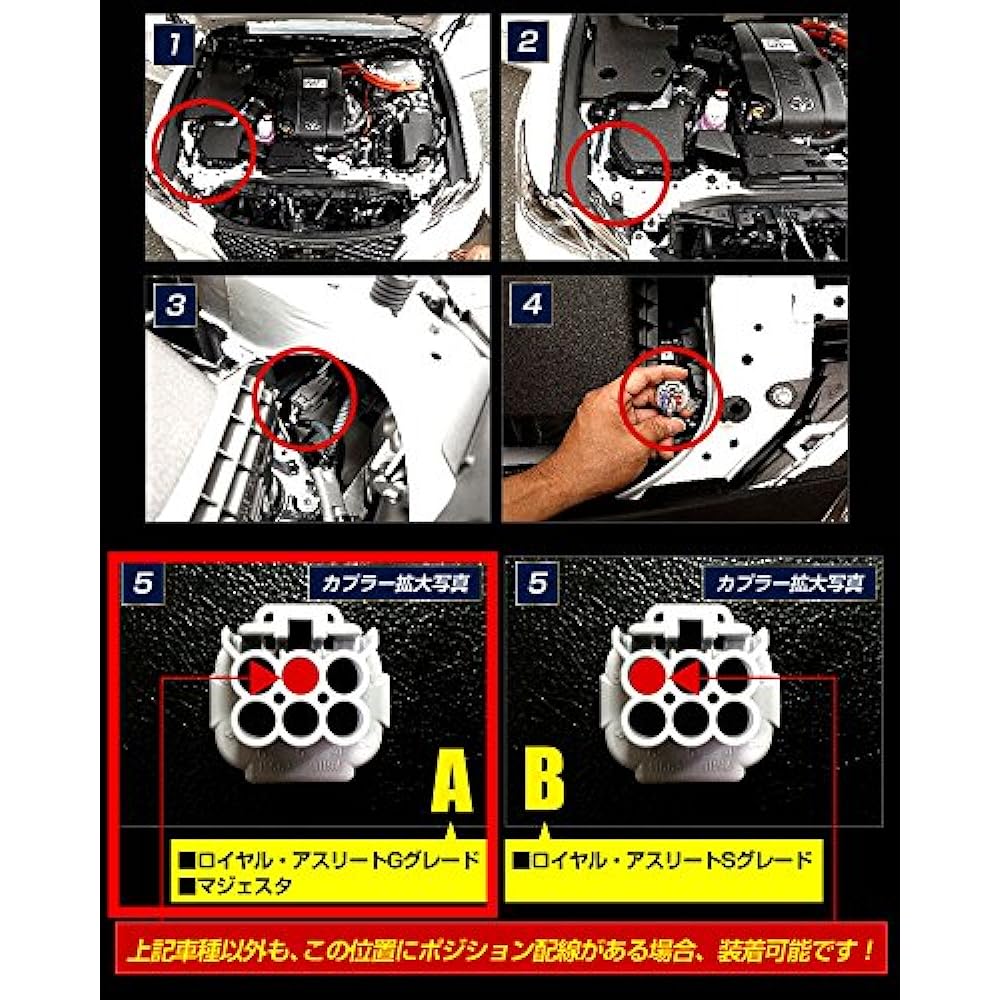 1

2

3

4

5

カプラー拡大写真

A

■ロイヤル・アスリートGグレード
■マジェスタ

5

カプラー拡大写真

B

■ロイヤル・アスリートSグレード

上記車種以外も、この位置にポジション配線がある場合、装着可能です！