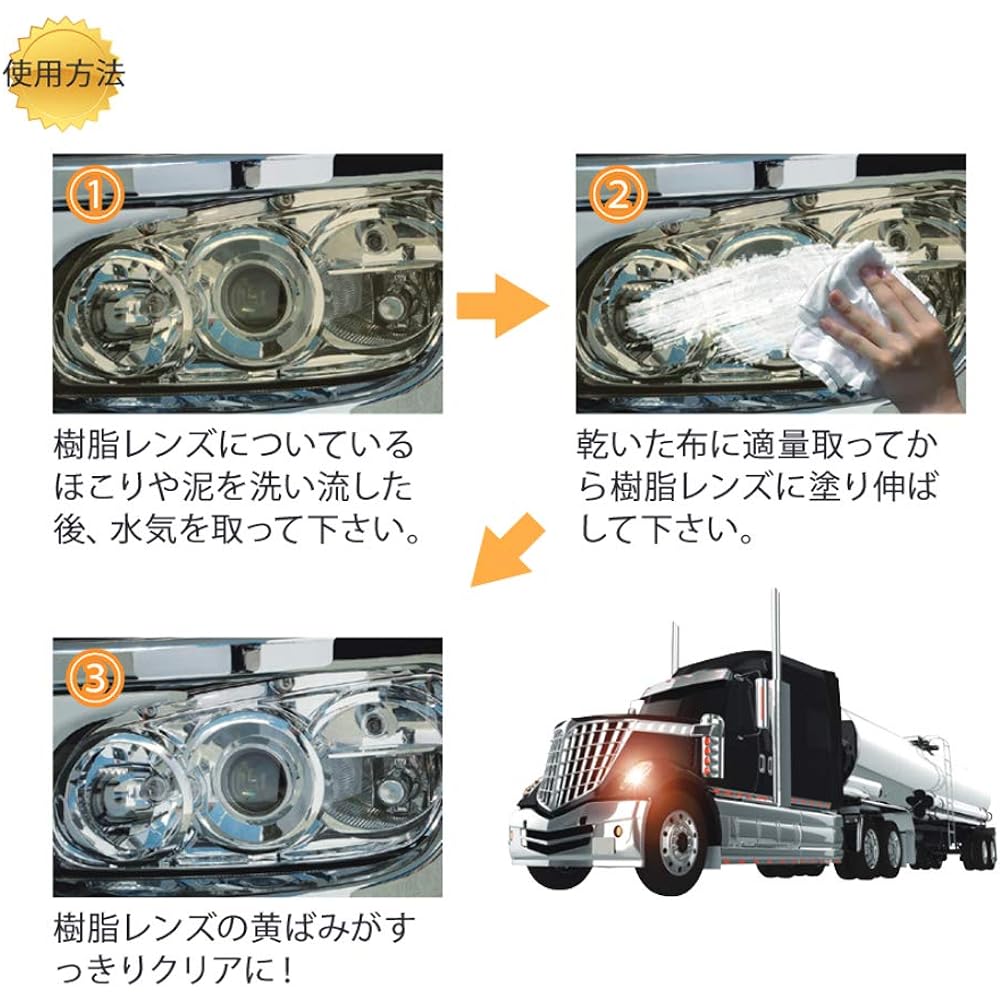 使用方法

①

樹脂レンズについているほこりや泥を洗い流した後、水気を取って下さい。

②

乾いた布に適量取ってから樹脂レンズに塗り伸ばして下さい。

③

樹脂レンズの黄ばみがすっきりクリアに！