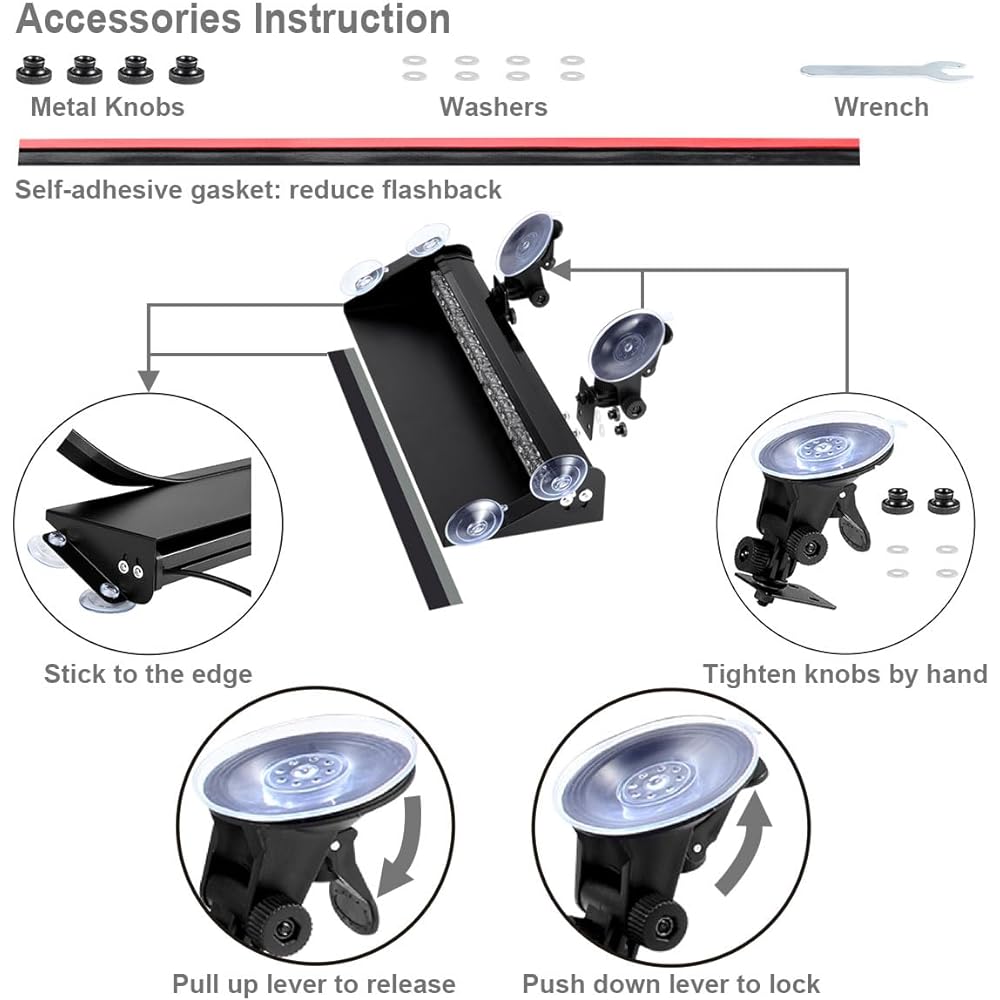 Accessories Instruction

Metal Knobs

Washers

Wrench

Self-adhesive gasket: reduce flashback

Stick to the edge

Tighten knobs by hand

Pull up lever to release

Push down lever to lock