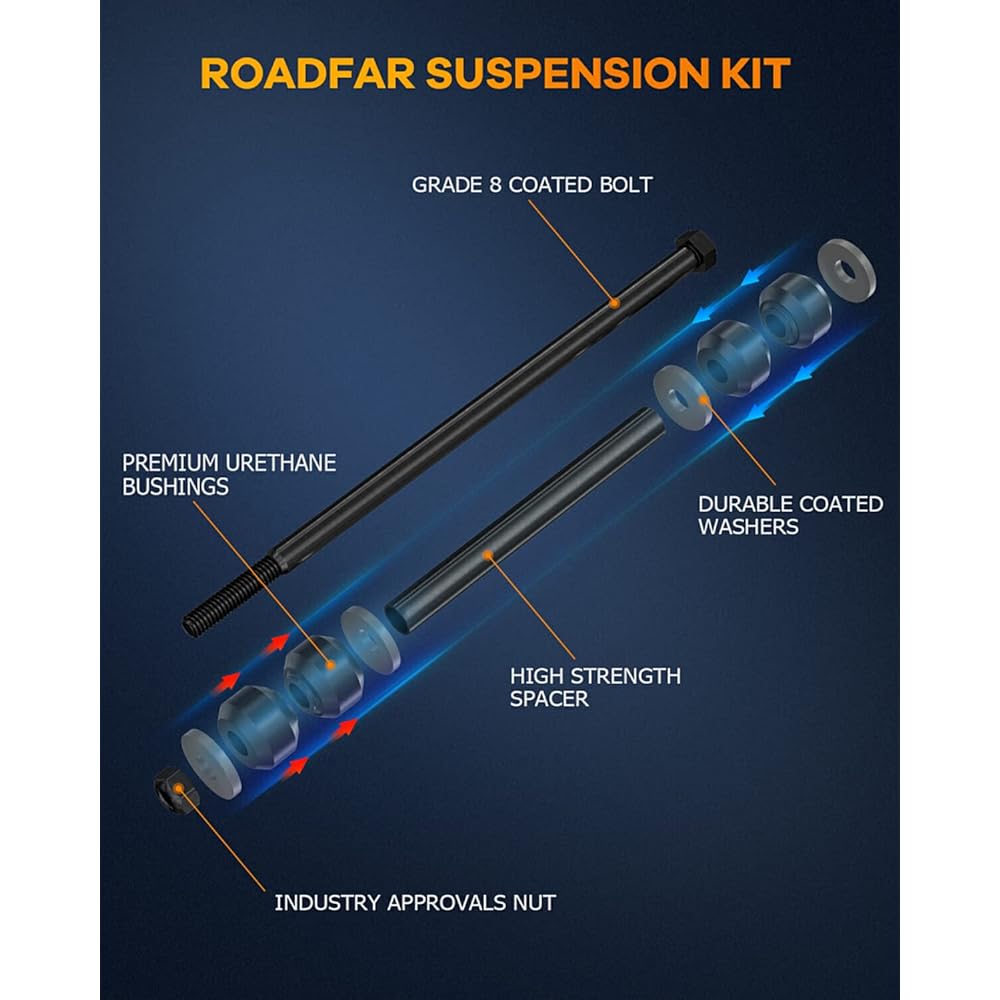 ROADFAR SUSPENSION KIT

GRADE 8 COATED BOLT

PREMIUM URETHANE BUSHINGS

DURABLE COATED WASHERS

HIGH STRENGTH SPACER

INDUSTRY APPROVALS NUT