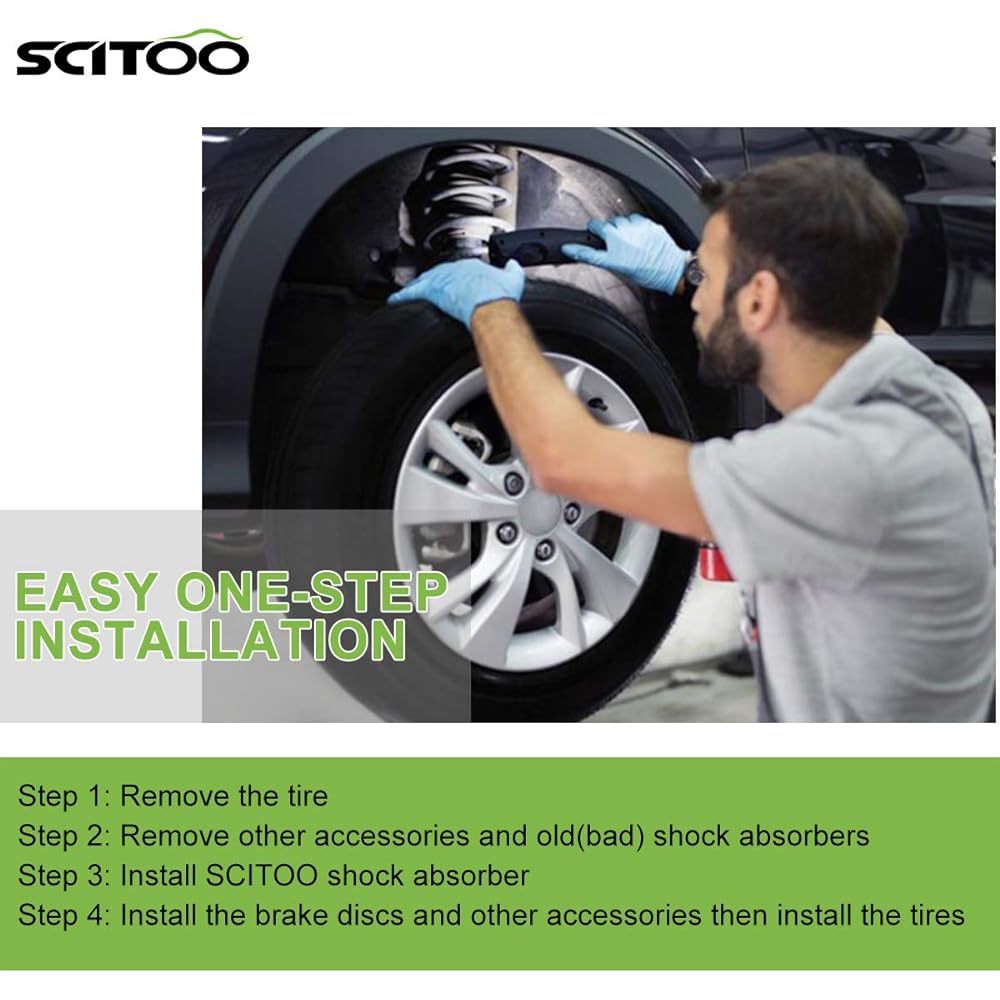 SCITOO

EASY ONE-STEP INSTALLATION

Step 1: Remove the tire
Step 2: Remove other accessories and old(bad) shock absorbers
Step 3: Install SCITOO shock absorber
Step 4: Install the brake discs and other accessories then install the tires