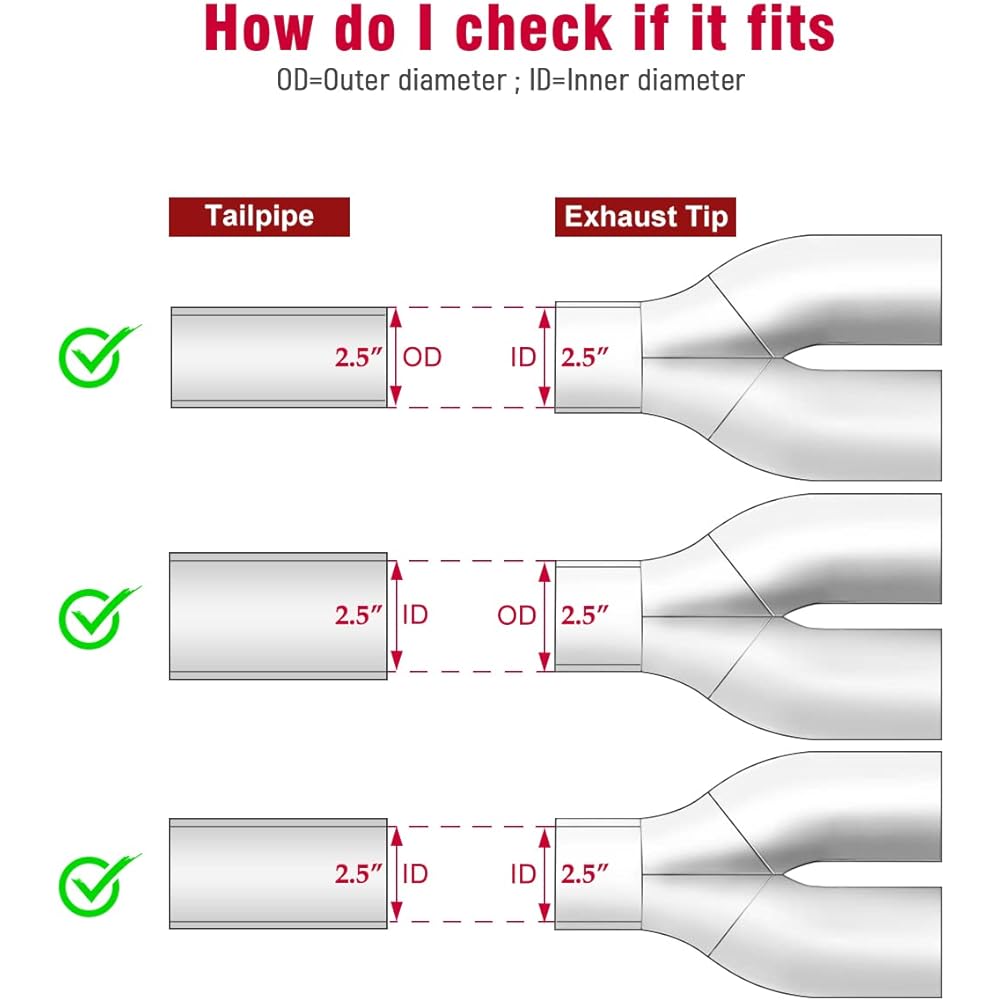 How do I check if it fits
OD=Outer diameter ; ID=Inner diameter

Tailpipe

Exhaust Tip

2.5″ OD

ID 2.5″

2.5″ ID

OD 2.5″

2.5″ ID

ID 2.5″