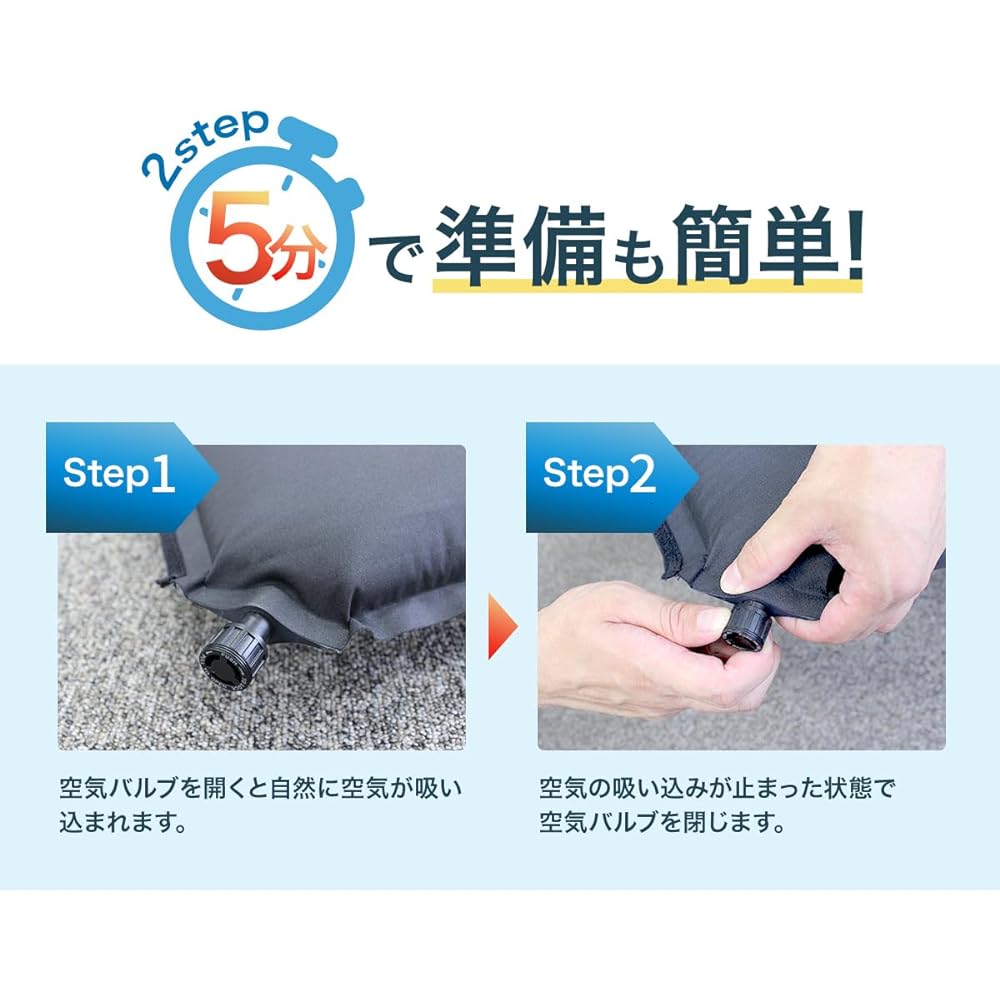 2step

5分で準備も簡単!

Step1

空気バルブを開くと自然に空気が吸い込まれます。

Step2

空気の吸い込みが止まった状態で空気バルブを閉じます。