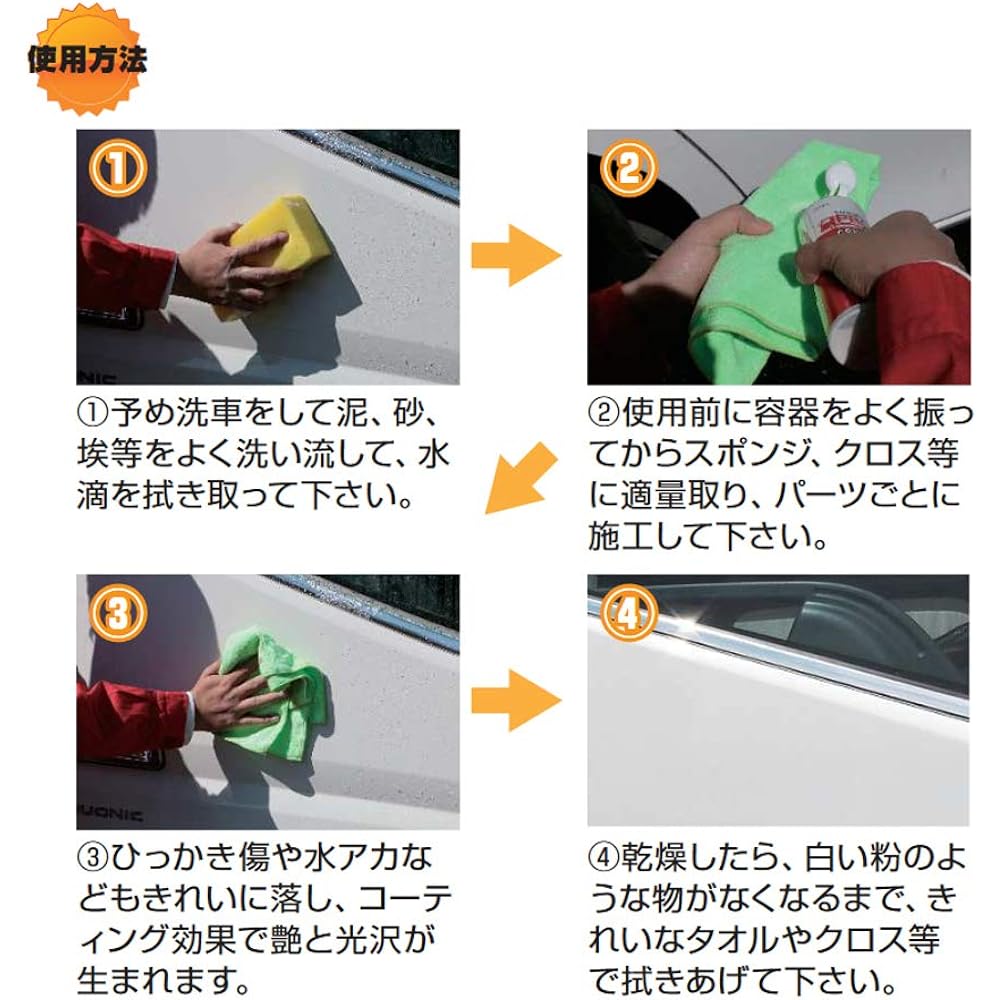 使用方法

①

①予め洗車をして泥、砂、埃等をよく洗い流して、水滴を拭き取って下さい。

②

②使用前に容器をよく振ってからスポンジ、クロス等に適量取り、パーツごとに施工して下さい。

③

③ひっかき傷や水アカなどもきれいに落し、コーティング効果で艶と光沢が生まれます。

④

④乾燥したら、白い粉のような物がなくなるまで、きれいなタオルやクロス等で拭きあげて下さい。