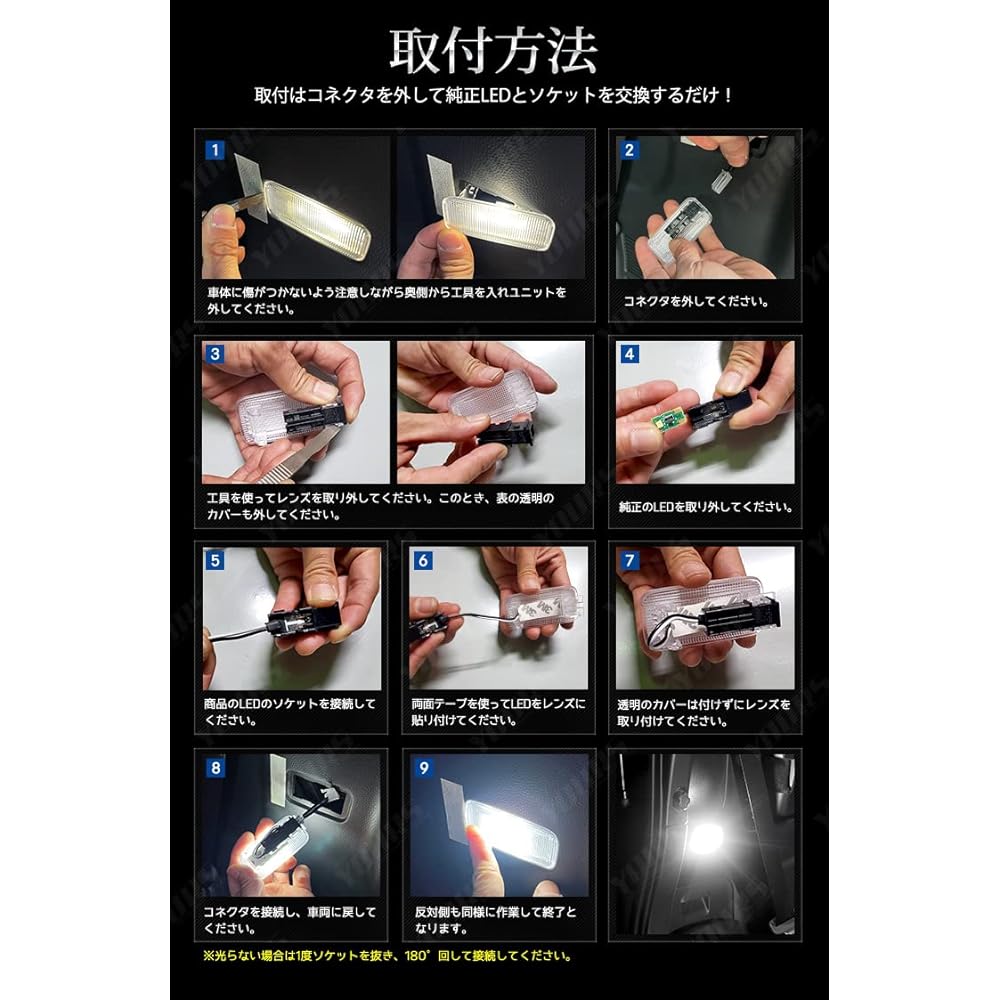 取付方法

取付はコネクタを外して純正LEDとソケットを交換するだけ！

1
車体に傷がつかないよう注意しながら奥側から工具を入れユニットを外してください。

2
コネクタを外してください。

3
工具を使ってレンズを取り外してください。このとき、表の透明のカバーも外してください。

4
純正のLEDを取り外してください。

5
商品のLEDのソケットを接続してください。

6
両面テープを使ってLEDをレンズに貼り付けてください。

7
透明のカバーは付けずにレンズを取り付けてください。

8
コネクタを接続し、車両に戻してください。

9
反対側も同様に作業して終了となります。

※光らない場合は1度ソケットを抜き、180°回して接続してください。