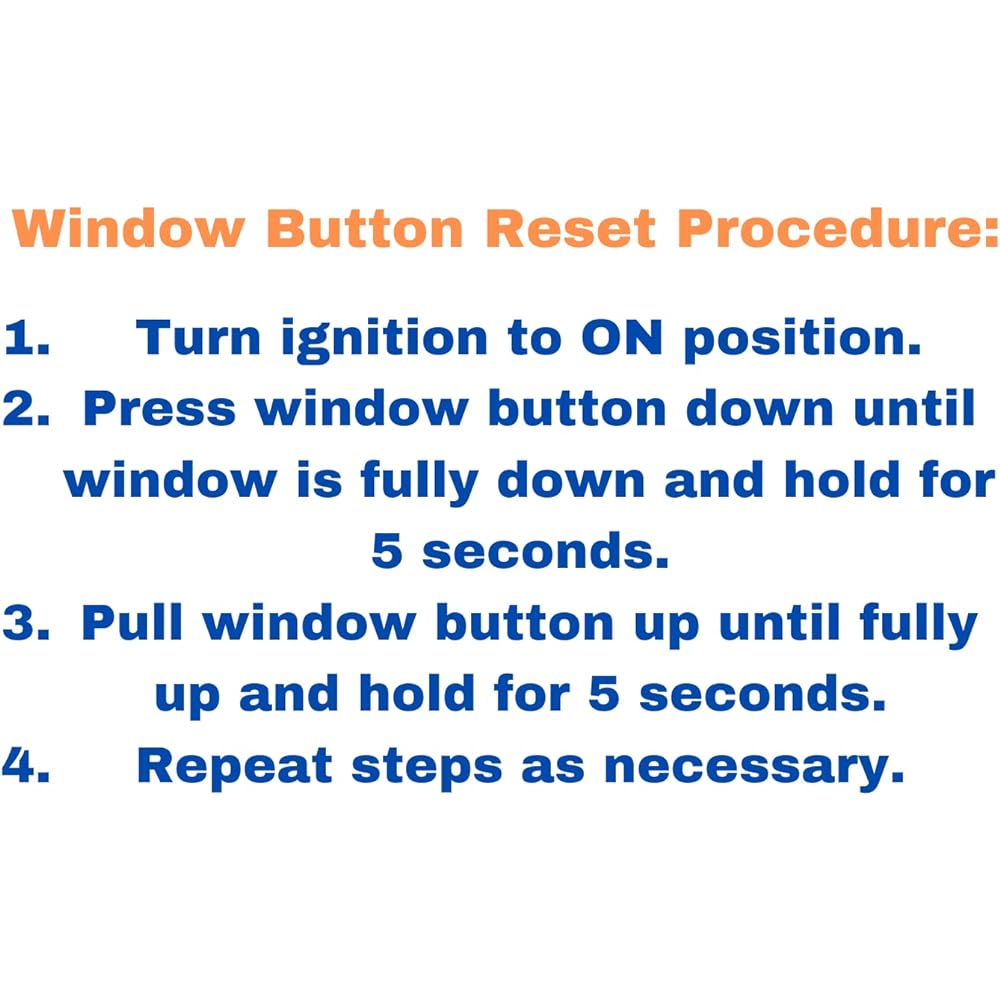 Window Button Reset Procedure:

1. Turn ignition to ON position.
2. Press window button down until window is fully down and hold for 5 seconds.
3. Pull window button up until fully up and hold for 5 seconds.
4. Repeat steps as necessary.