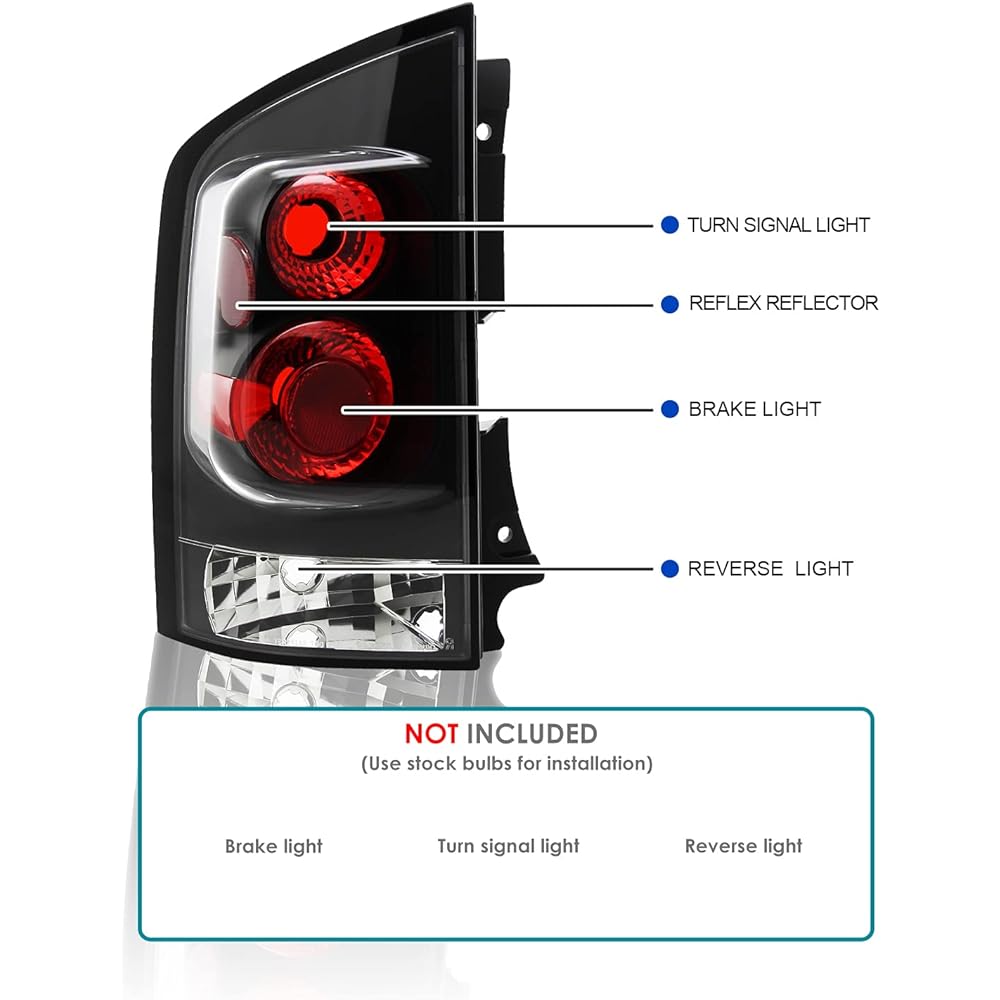 TURN SIGNAL LIGHT

REFLEX REFLECTOR

BRAKE LIGHT

REVERSE  LIGHT

NOT INCLUDED
(Use stock bulbs for installation)

Brake light

Turn signal light

Reverse light