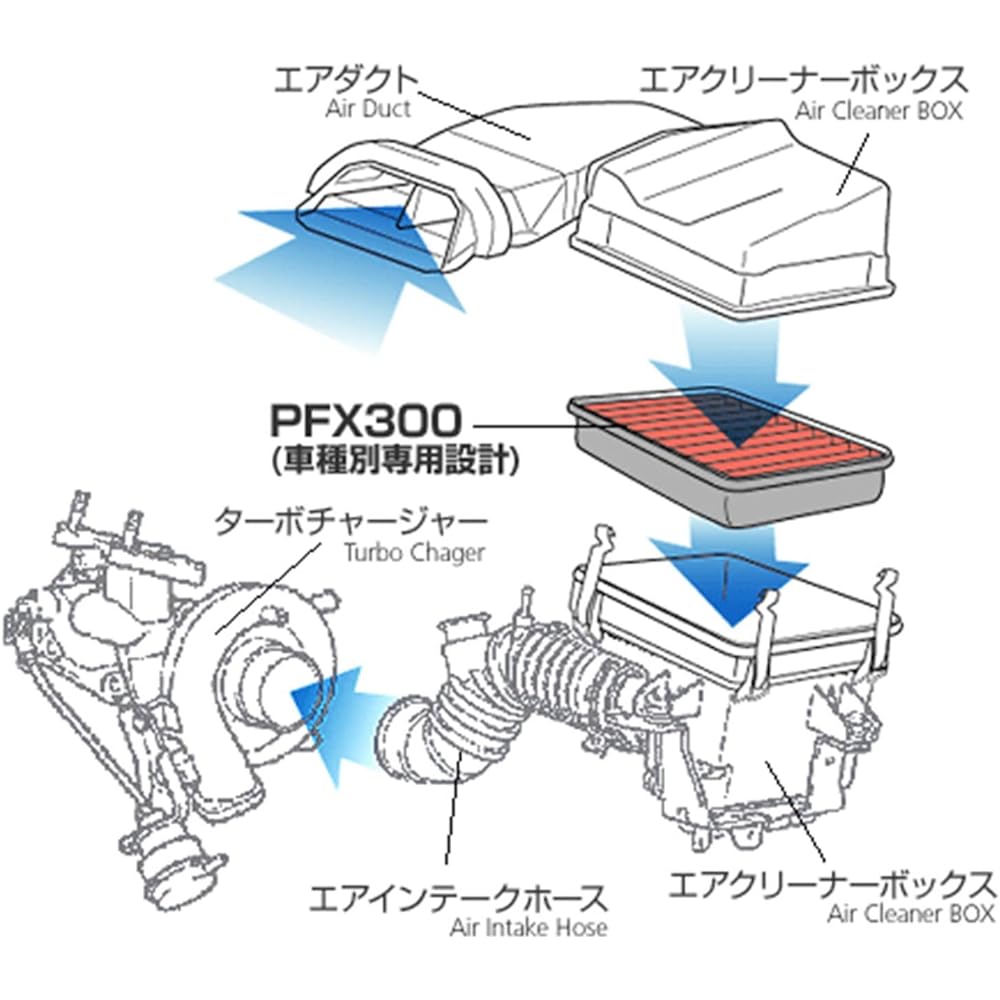 エアダクト
Air Duct

エアクリーナーボックス
Air Cleaner BOX

PFX300
(車種別専用設計)

ターボチャージャー
Turbo Chager

エアインテークホース
Air Intake Hose

エアクリーナーボックス
Air Cleaner BOX