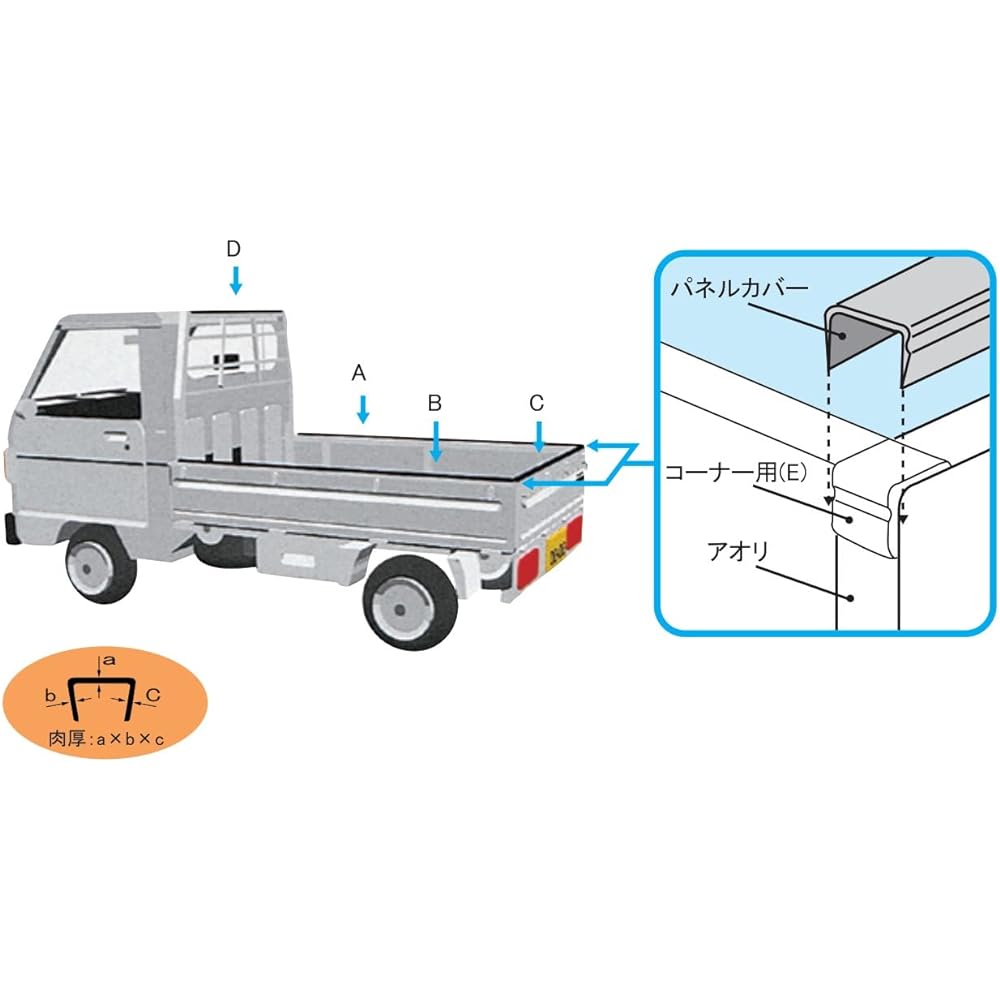 D

A

B

C

パネルカバー

コーナー用(E)

アオリ

a

b

C

肉厚:a×b×c