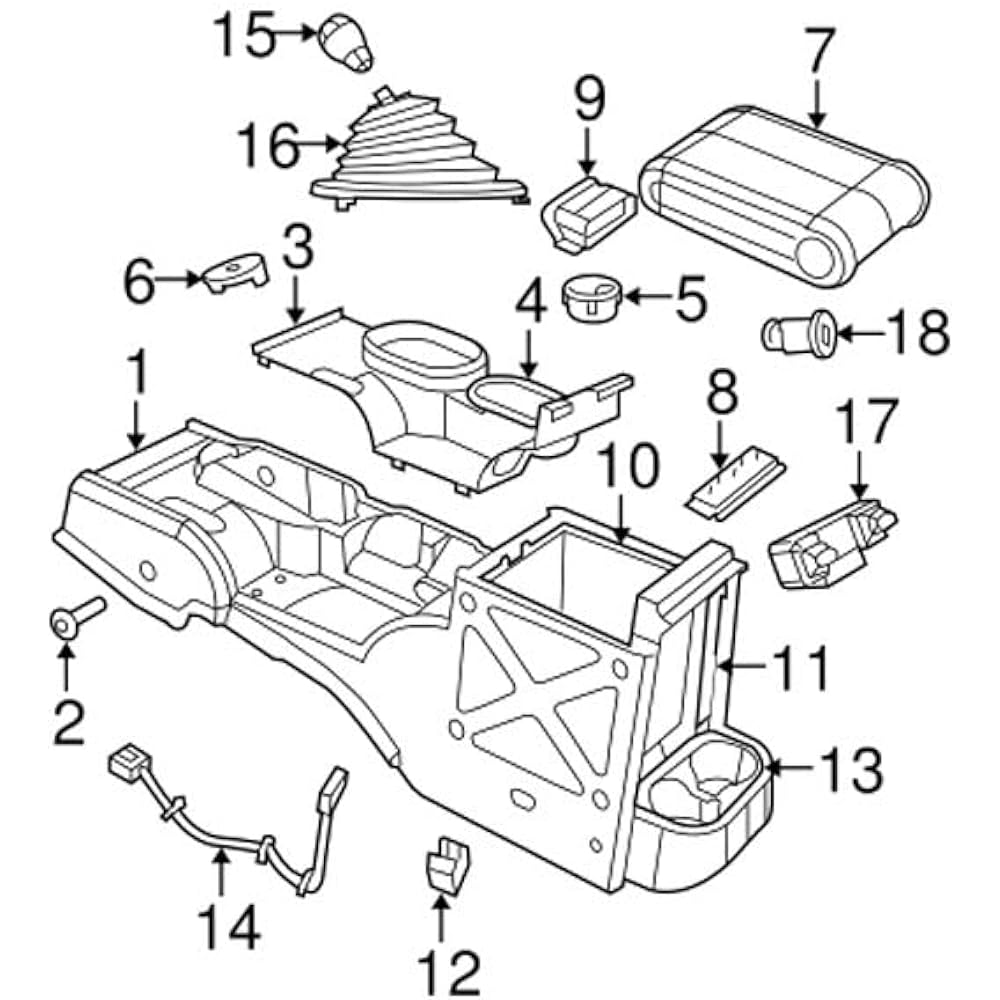 15
7
9
16
3
6
4
5
18
1
8
17
10
2
11
13
14
12