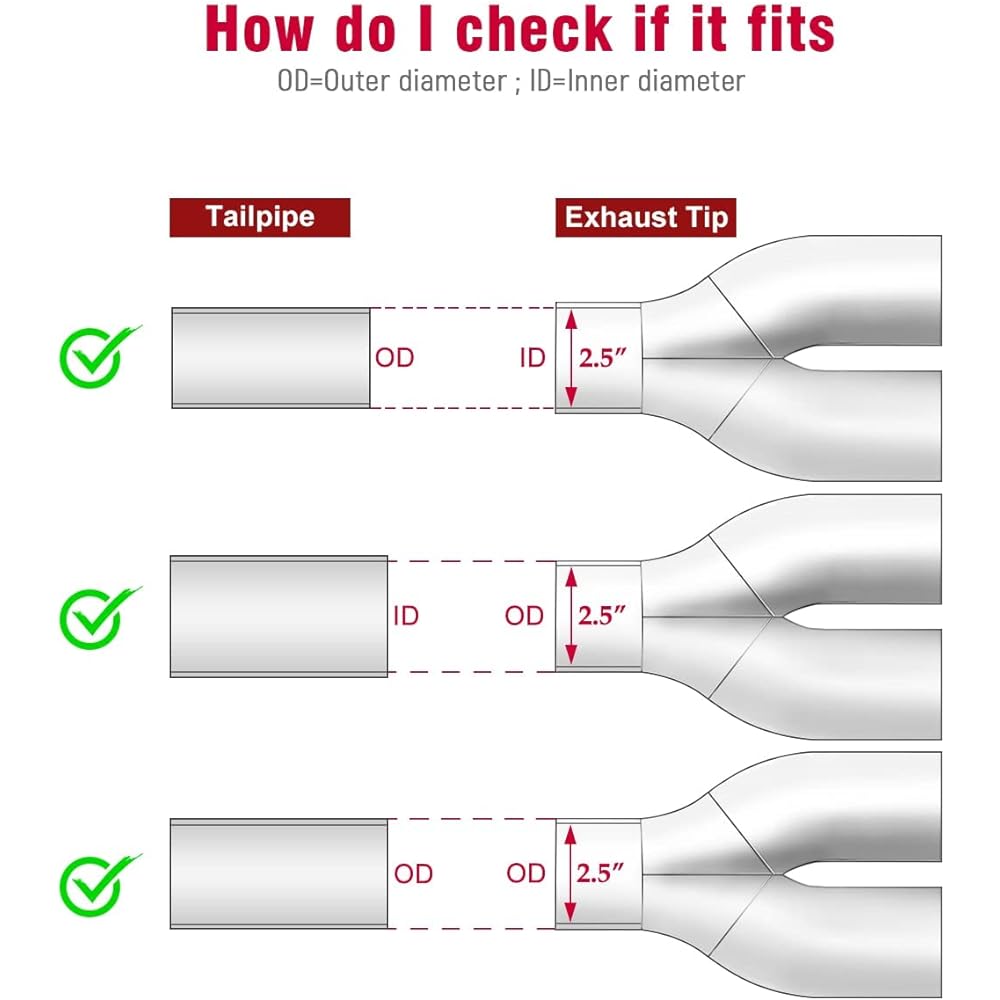 How do I check if it fits

OD=Outer diameter ; ID=Inner diameter

Tailpipe

Exhaust Tip

OD

ID

2.5″

ID

OD

2.5″

OD

OD

2.5″