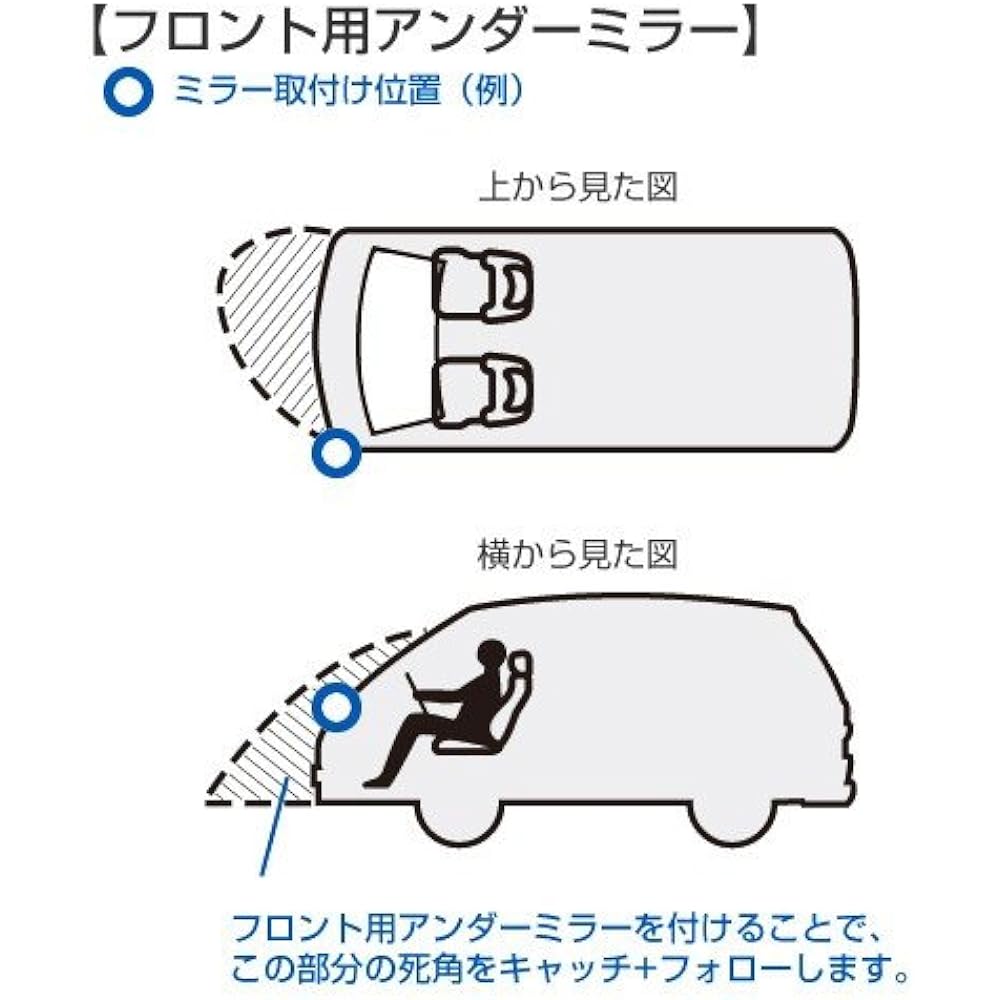 【フロント用アンダーミラー】

ミラー取付け位置（例）

上から見た図

横から見た図

フロント用アンダーミラーを付けることで、この部分の死角をキャッチ+フォローします。