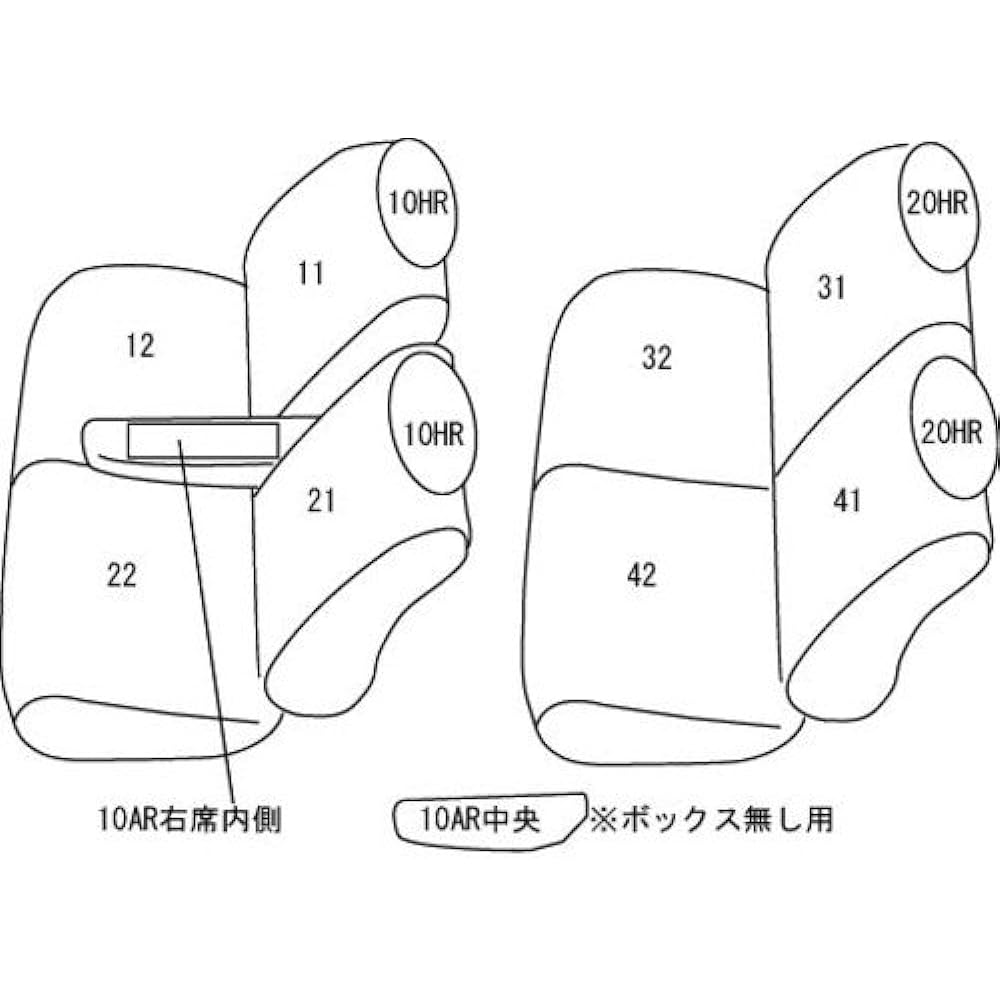 10HR
11
12
10HR
21
22

20HR
31
32
20HR
41
42

10AR右席内側

10AR中央 ※ボックス無し用