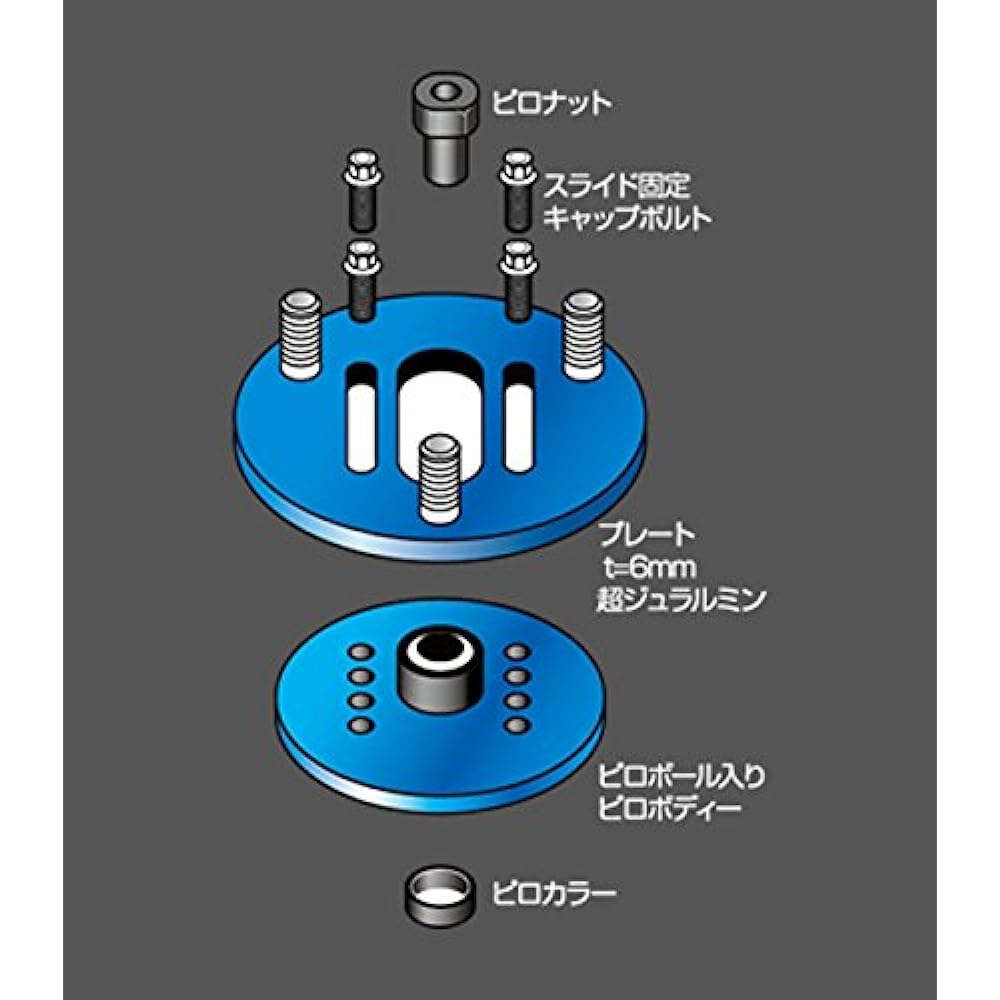 ピロナット

スライド固定
キャップボルト

プレート
t=6mm
超ジュラルミン

ピロボール入り
ピロボディー

ピロカラー