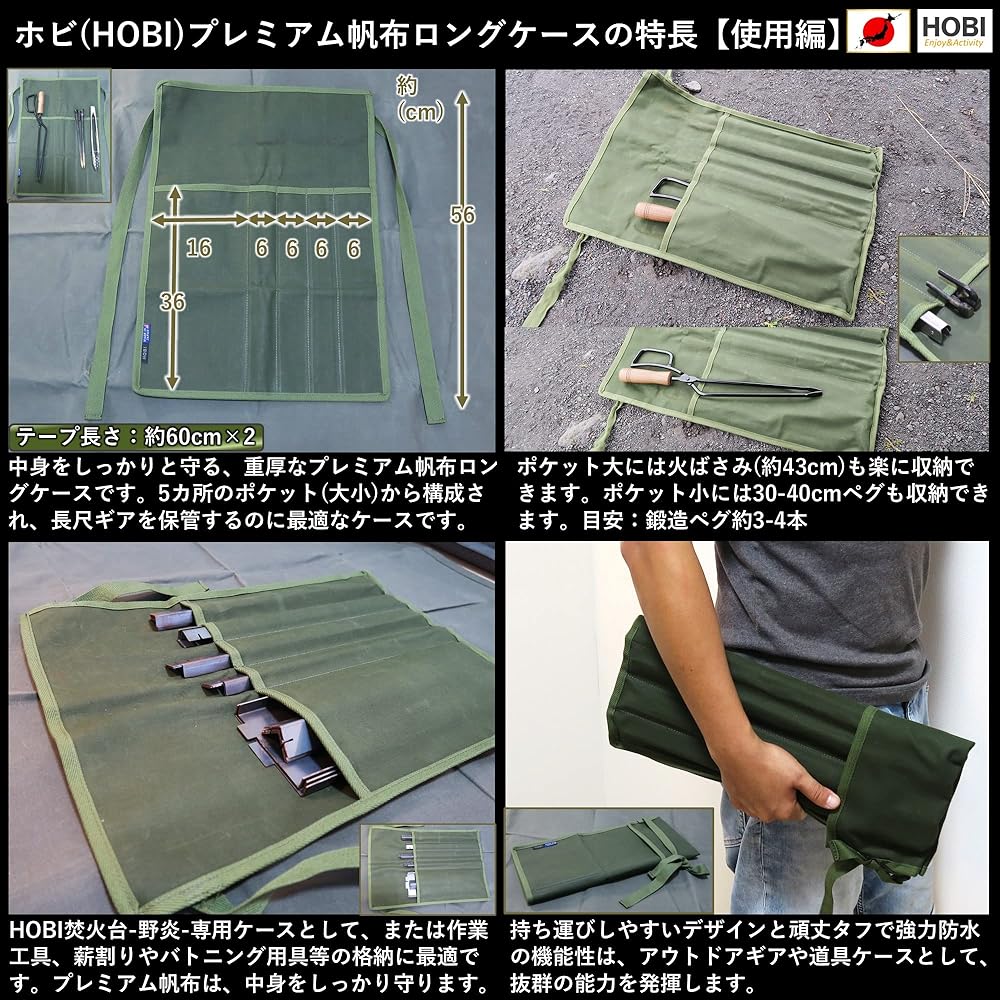 ホビ(HOBI)プレミアム帆布ロングケースの特長【使用編】

HOBI
Enjoy&Activity

約
(cm)

56

16

6 6 6 6

36

テープ長さ：約60cm×2

中身をしっかりと守る、重厚なプレミアム帆布ロングケースです。5カ所のポケット(大小)から構成され、長尺ギアを保管するのに最適なケースです。

ポケット大には火ばさみ(約43cm)も楽に収納できます。ポケット小には30-40cmペグも収納できます。目安：鍛造ペグ約3-4本

HOBI焚火台-野炎-専用ケースとして、または作業工具、薪割りやバトニング用具等の格納に最適です。プレミアム帆布は、中身をしっかり守ります。

持ち運びしやすいデザインと頑丈タフで強力防水の機能性は、アウトドアギアや道具ケースとして、抜群の能力を発揮します。