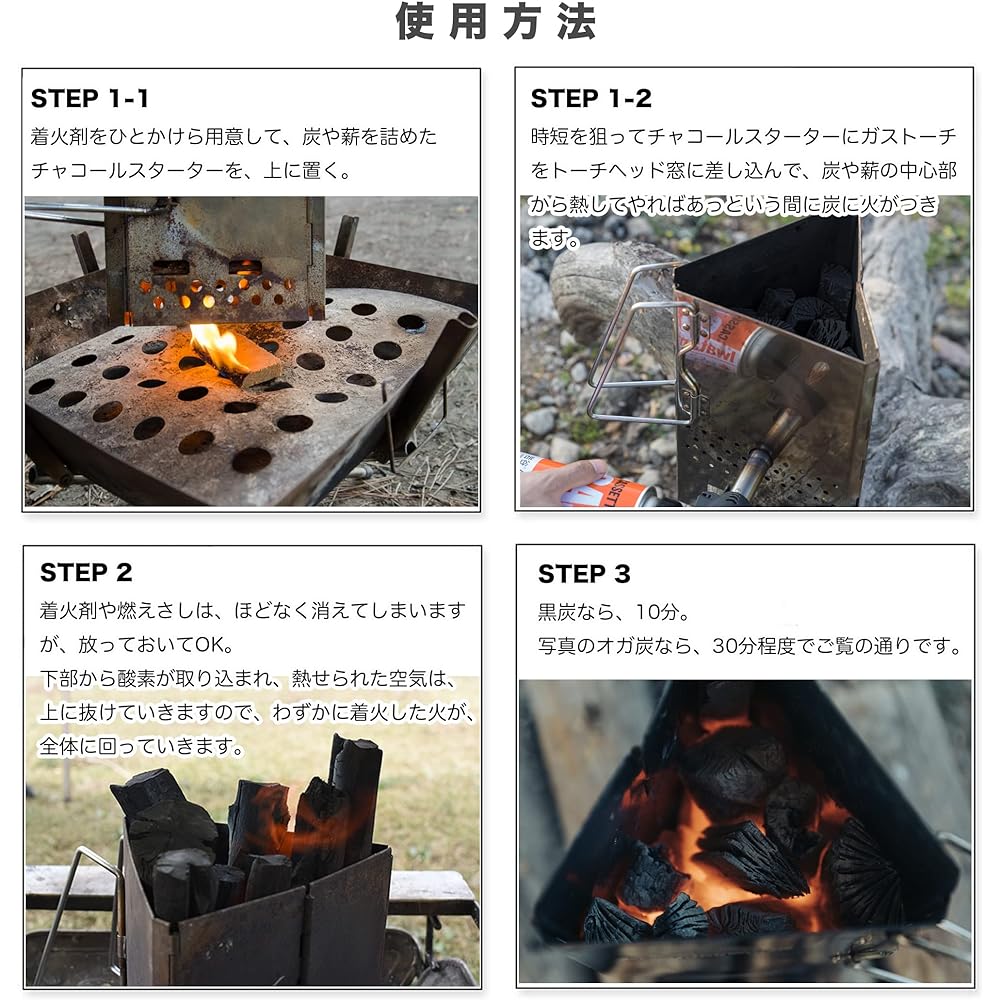 使用方法

STEP 1-1
着火剤をひとかけら用意して、炭や薪を詰めたチャコールスターターを、上に置く。

STEP 1-2
時短を狙ってチャコールスターターにガストーチをトーチヘッド窓に差し込んで、炭や薪の中心部から熱してやればあっという間に炭に火がつきます。

STEP 2
着火剤や燃えさしは、ほどなく消えてしまいますが、放っておいてOK。
下部から酸素が取り込まれ、熱せられた空気は、上に抜けていきますので、わずかに着火した火が、全体に回っていきます。

STEP 3
黒炭なら、10分。
写真のオガ炭なら、30分程度でご覧の通りです。