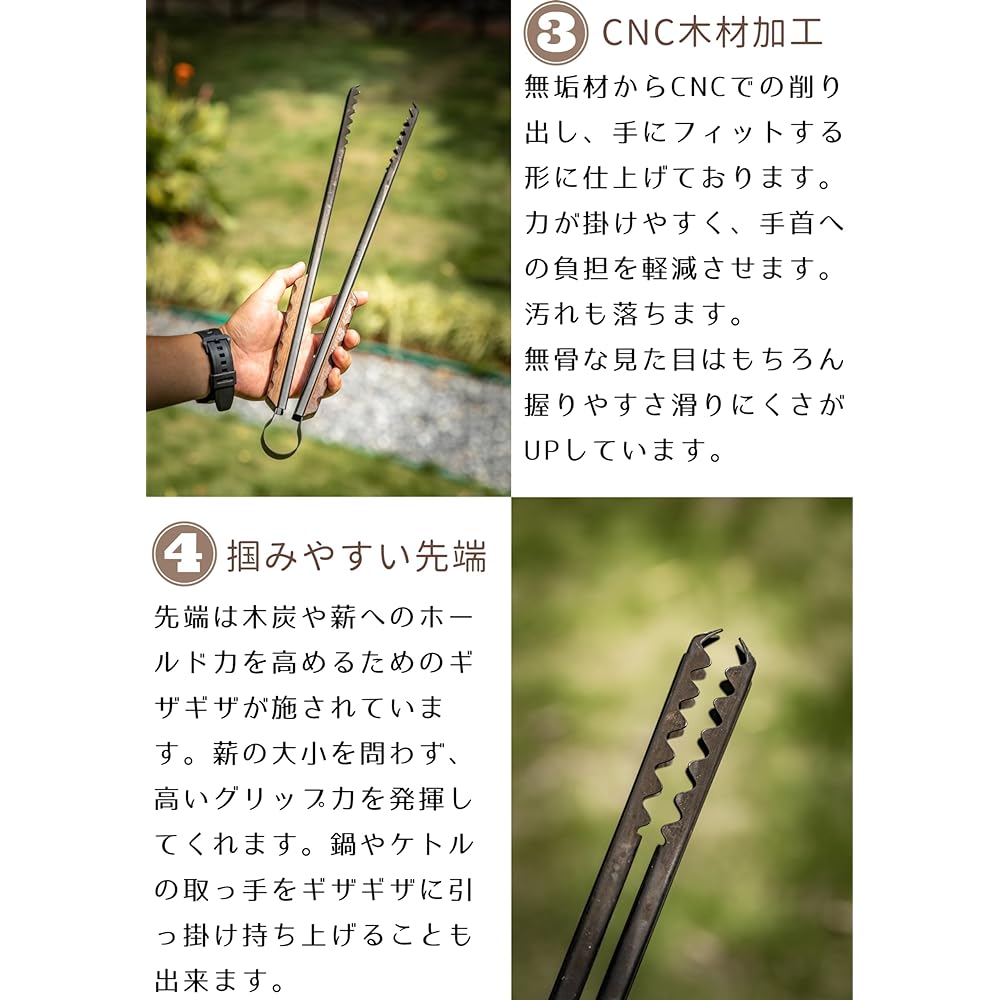 3 CNC木材加工

無垢材からCNCでの削り出し、手にフィットする形に仕上げております。力が掛けやすく、手首への負担を軽減させます。汚れも落ちます。
無骨な見た目はもちろん握りやすさ滑りにくさがUPしています。

4 掴みやすい先端

先端は木炭や薪へのホールド力を高めるためのギザギザが施されています。薪の大小を問わず、高いグリップ力を発揮してくれます。鍋やケトルの取っ手をギザギザに引っ掛け持ち上げることも出来ます。