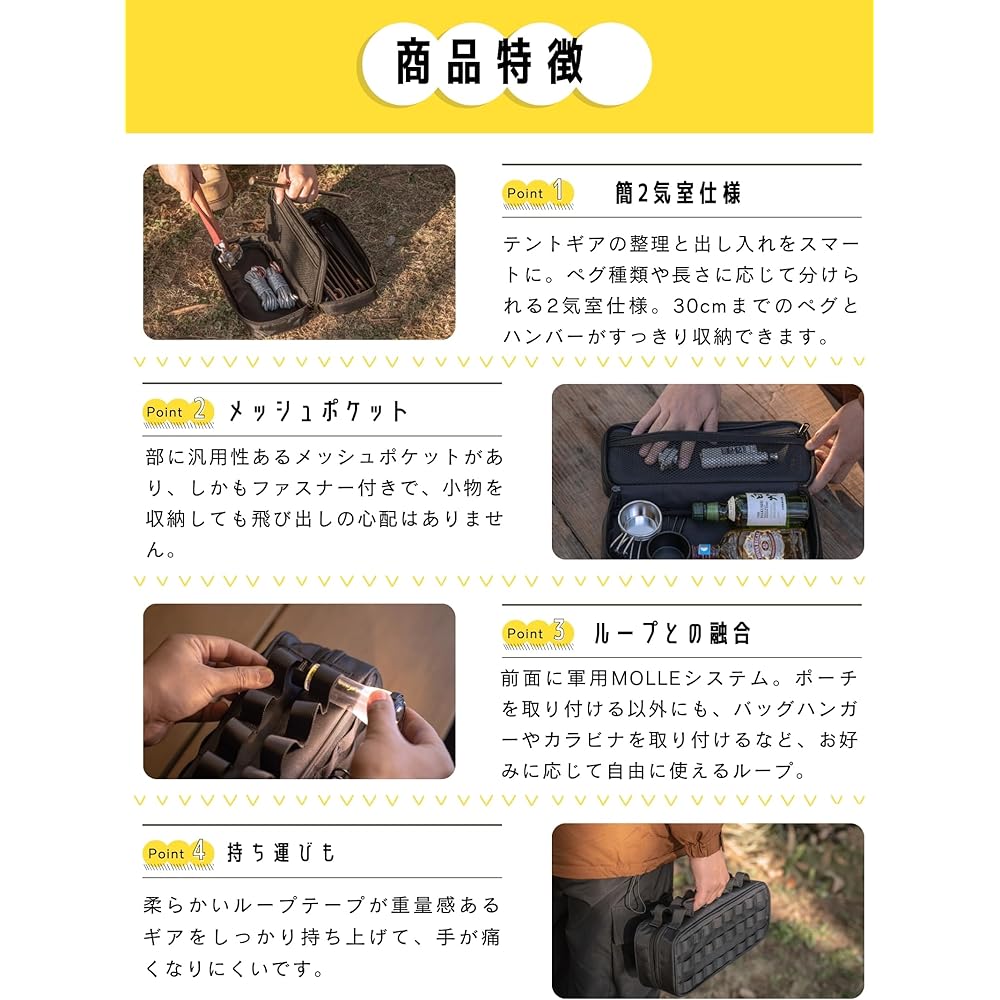 商品特徴

Point 1 簡2気室仕様

テントギアの整理と出し入れをスマートに。ペグ種類や長さに応じて分けられる2気室仕様。30cmまでのペグとハンバーがすっきり収納できます。

Point 2 メッシュポケット

部に汎用性あるメッシュポケットがあり、しかもファスナー付きで、小物を収納しても飛び出しの心配はありません。

Point 3 ループとの融合

前面に軍用MOLLEシステム。ポーチを取り付ける以外にも、バッグハンガーやカラビナを取り付けるなど、お好みに応じて自由に使えるループ。

Point 4 持ち運びも

柔らかいループテープが重量感あるギアをしっかり持ち上げて、手が痛くなりにくいです。