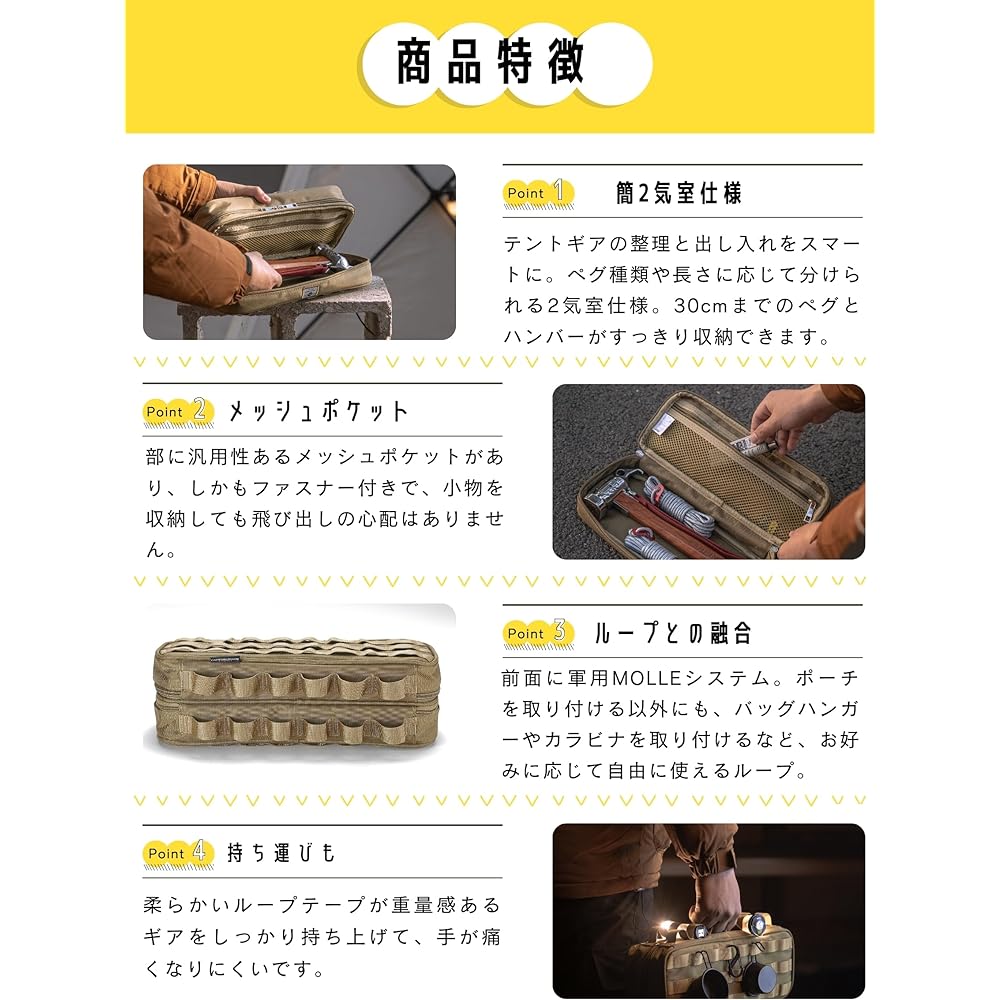 商品特徴

Point 1 簡2気室仕様

テントギアの整理と出し入れをスマートに。ペグ種類や長さに応じて分けられる2気室仕様。30cmまでのペグとハンバーがすっきり収納できます。

Point 2 メッシュポケット

部に汎用性あるメッシュポケットがあり、しかもファスナー付きで、小物を収納しても飛び出しの心配はありません。

Point 3 ループとの融合

前面に軍用MOLLEシステム。ポーチを取り付ける以外にも、バッグハンガーやカラビナを取り付けるなど、お好みに応じて自由に使えるループ。

Point 4 持ち運びも

柔らかいループテープが重量感あるギアをしっかり持ち上げて、手が痛くなりにくいです。