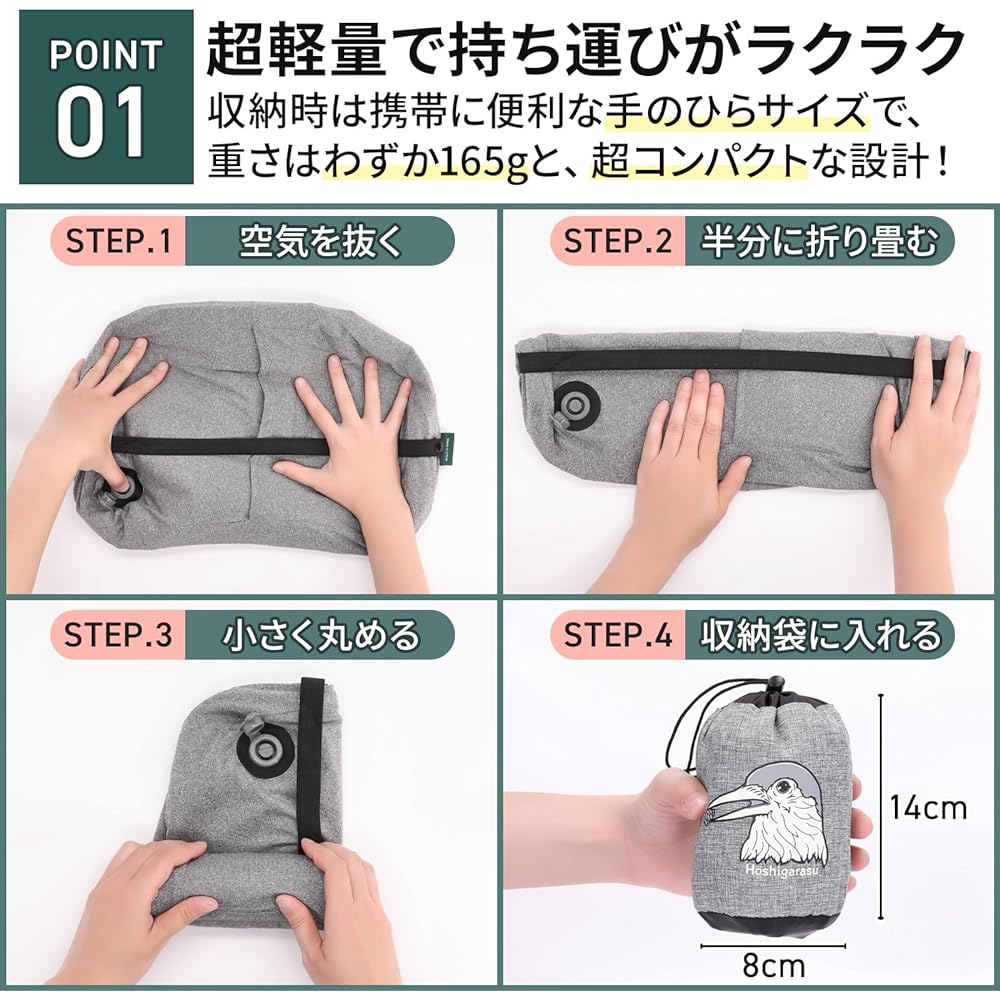 POINT 01

超軽量で持ち運びがラクラク

収納時は携帯に便利な手のひらサイズで、重さはわずか165gと、超コンパクトな設計！

STEP.1 空気を抜く

STEP.2 半分に折り畳む

STEP.3 小さく丸める

STEP.4 収納袋に入れる

Hoshigarasu

14cm

8cm