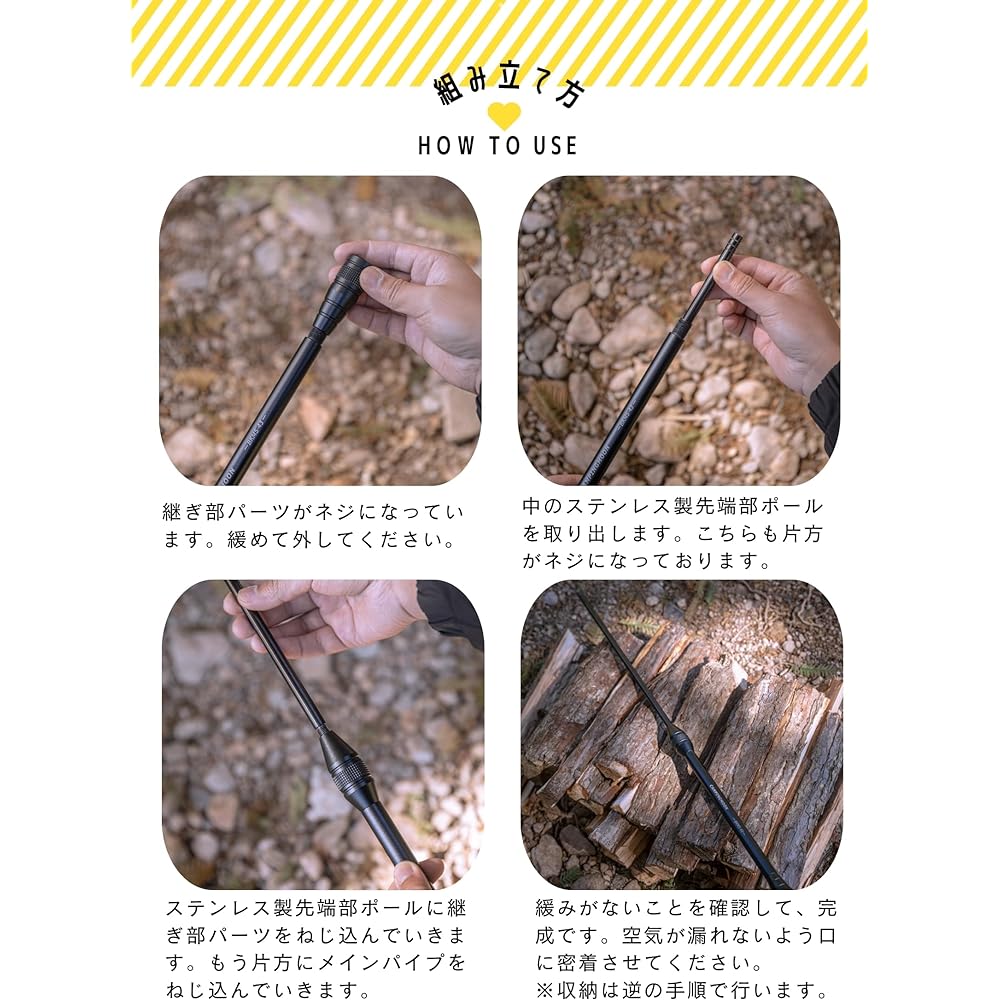 組み立て方

HOW TO USE

継ぎ部パーツがネジになっています。緩めて外してください。

中のステンレス製先端部ポールを取り出します。こちらも片方がネジになっております。

ステンレス製先端部ポールに継ぎ部パーツをねじ込んでいきます。もう片方にメインパイプをねじ込んでいきます。

緩みがないことを確認して、完成です。空気が漏れないよう口に密着させてください。
※収納は逆の手順で行います。