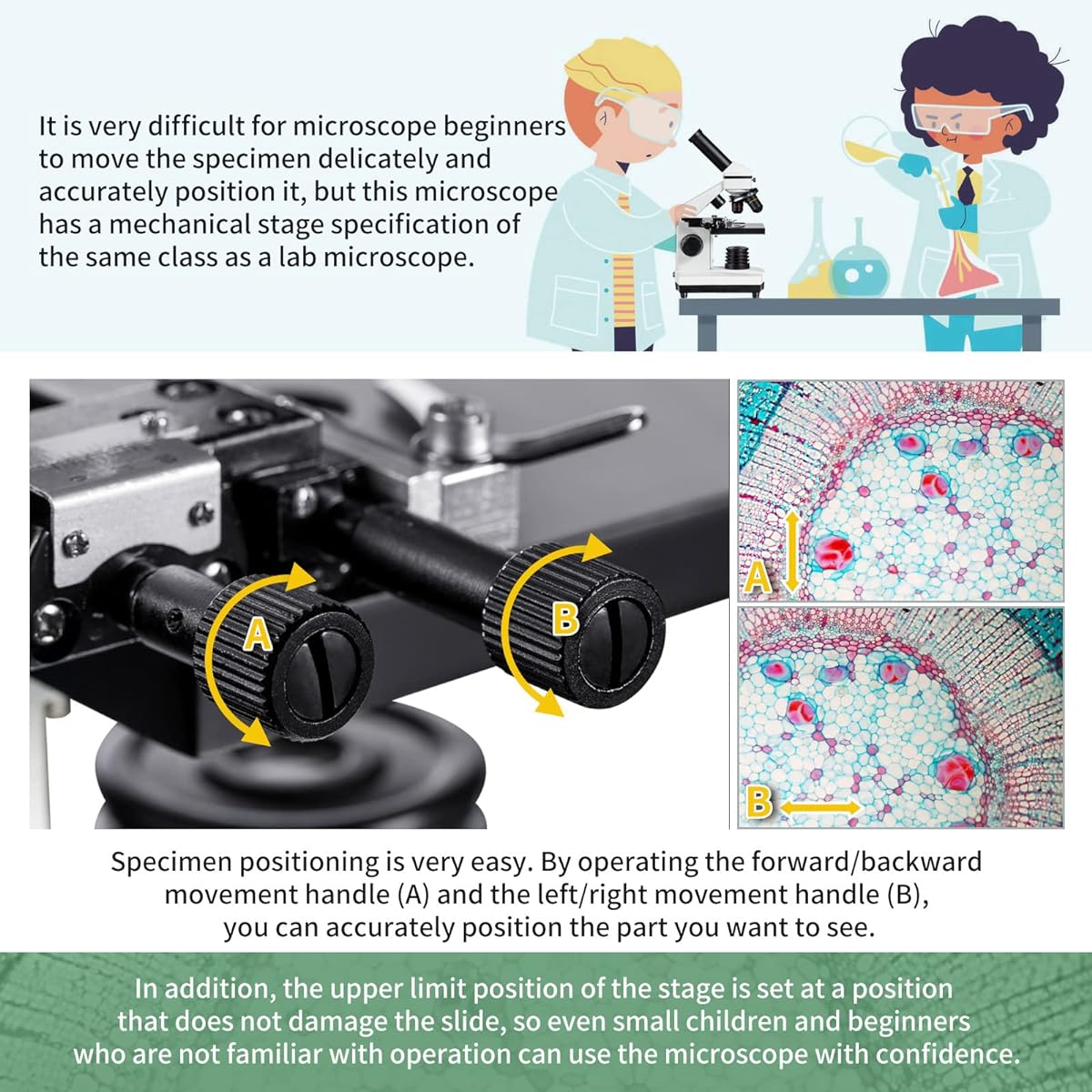 It is very difficult for microscope beginners to move the specimen delicately and accurately position it, but this microscope has a mechanical stage specification of the same class as a lab microscope.

A

B

A

B

Specimen positioning is very easy. By operating the forward/backward movement handle (A) and the left/right movement handle (B), you can accurately position the part you want to see.

In addition, the upper limit position of the stage is set at a position that does not damage the slide, so even small children and beginners who are not familiar with operation can use the microscope with confidence.