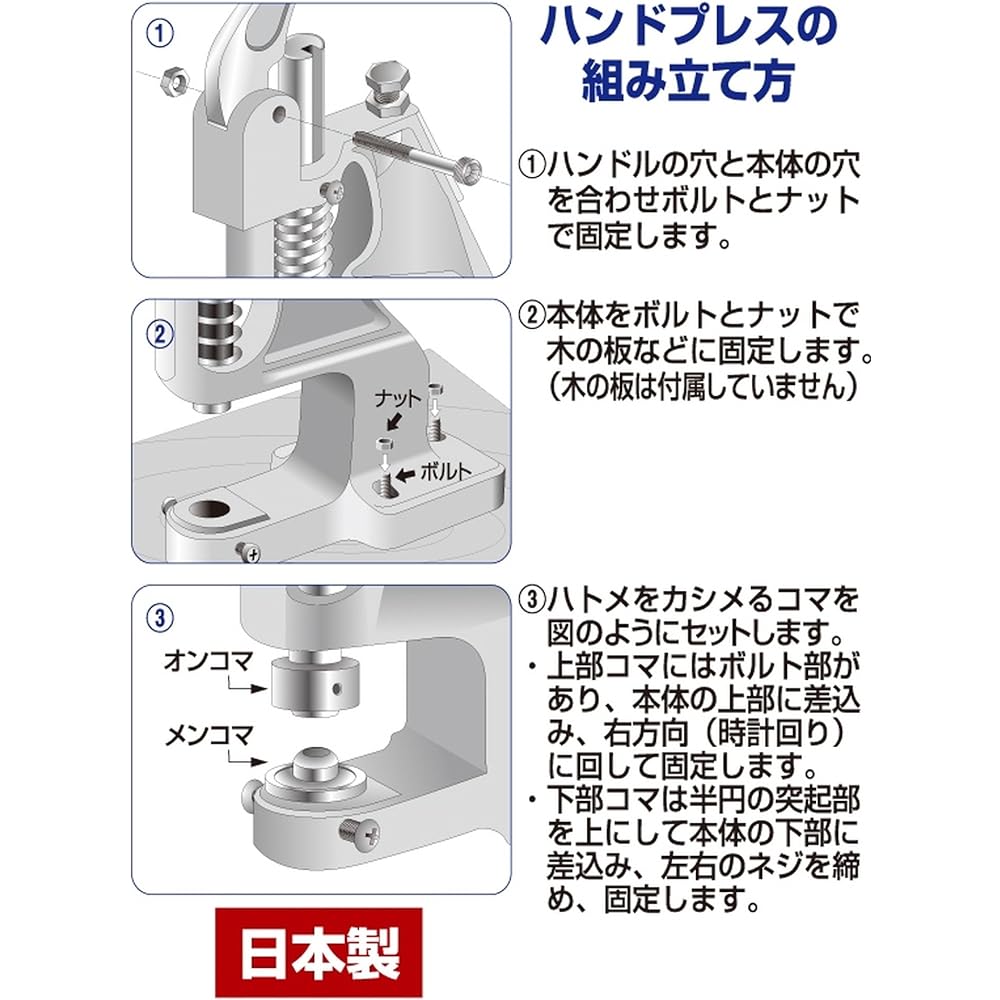 ハンドプレスの組み立て方

①

①ハンドルの穴と本体の穴を合わせボルトとナットで固定します。

②

ナット

ボルト

②本体をボルトとナットで木の板などに固定します。（木の板は付属していません）

③

オンコマ

メンコマ

③ハトメをカシメるコマを図のようにセットします。
・上部コマにはボルト部があり、本体の上部に差込み、右方向（時計回り）に回して固定します。
・下部コマは半円の突起部を上にして本体の下部に差込み、左右のネジを締め、固定します。

日本製