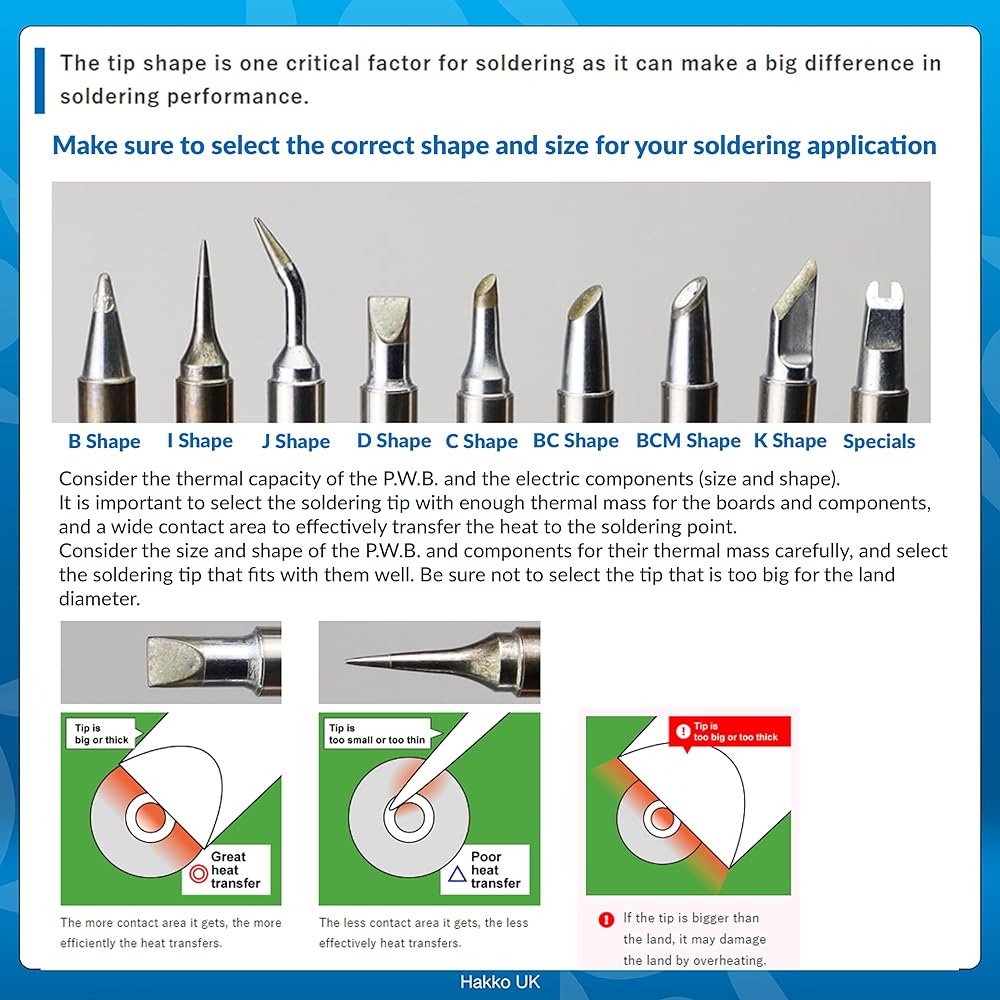 The tip shape is one critical factor for soldering as it can make a big difference in soldering performance.

Make sure to select the correct shape and size for your soldering application

B Shape I Shape J Shape D Shape C Shape BC Shape BCM Shape K Shape Specials

Consider the thermal capacity of the P.W.B. and the electric components (size and shape).
It is important to select the soldering tip with enough thermal mass for the boards and components, and a wide contact area to effectively transfer the heat to the soldering point.
Consider the size and shape of the P.W.B. and components for their thermal mass carefully, and select the soldering tip that fits with them well. Be sure not to select the tip that is too big for the land diameter.

Tip is big or thick

Great heat transfer

The more contact area it gets, the more efficiently the heat transfers.

Tip is too small or too thin

Poor heat transfer

The less contact area it gets, the less effectively heat transfers.

Tip is too big or too thick

If the tip is bigger than the land, it may damage the land by overheating.

Hakko UK