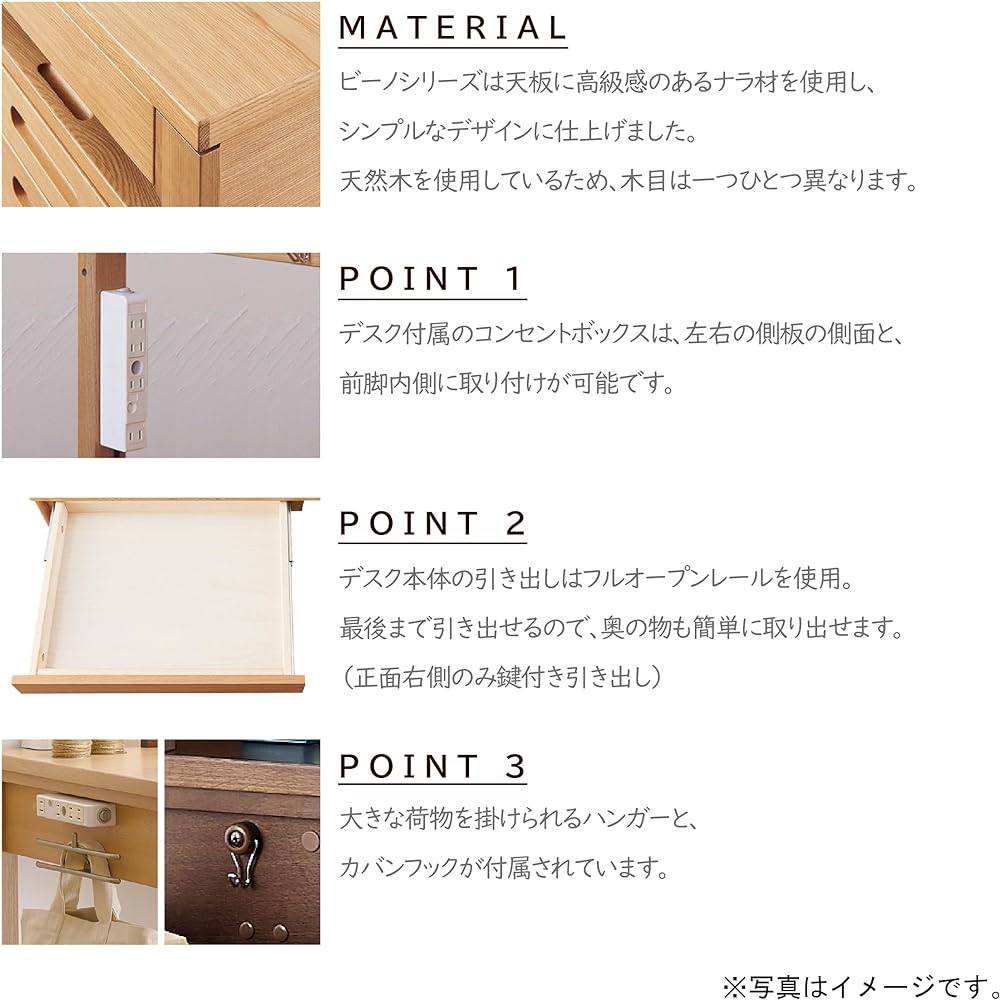 MATERIAL

ビーノシリーズは天板に高級感のあるナラ材を使用し、シンプルなデザインに仕上げました。天然木を使用しているため、木目は一つひとつ異なります。

POINT 1

デスク付属のコンセントボックスは、左右の側板の側面と、前脚内側に取り付けが可能です。

POINT 2

デスク本体の引き出しはフルオープンレールを使用。最後まで引き出せるので、奥の物も簡単に取り出せます。（正面右側のみ鍵付き引き出し）

POINT 3

大きな荷物を掛けられるハンガーと、カバンフックが付属されています。

※写真はイメージです。