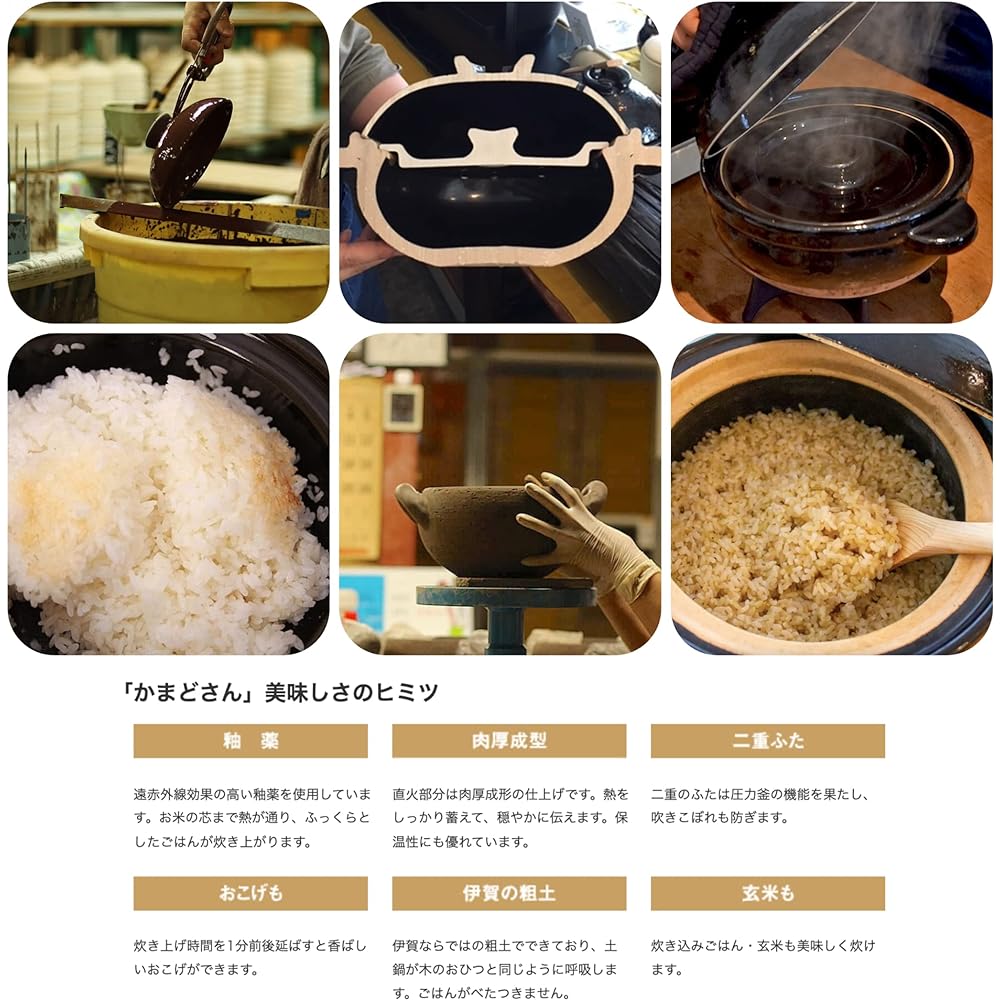 「かまどさん」美味しさのヒミツ

釉　薬

遠赤外線効果の高い釉薬を使用しています。お米の芯まで熱が通り、ふっくらとしたごはんが炊き上がります。

肉厚成型

直火部分は肉厚成形の仕上げです。熱をしっかり蓄えて、穏やかに伝えます。保温性にも優れています。

二重ふた

二重のふたは圧力釜の機能を果たし、吹きこぼれも防ぎます。

おこげも

炊き上げ時間を1分前後延ばすと香ばしいおこげができます。

伊賀の粗土

伊賀ならではの粗土でできており、土鍋が木のおひつと同じように呼吸します。ごはんがべたつきません。

玄米も

炊き込みごはん・玄米も美味しく炊けます。